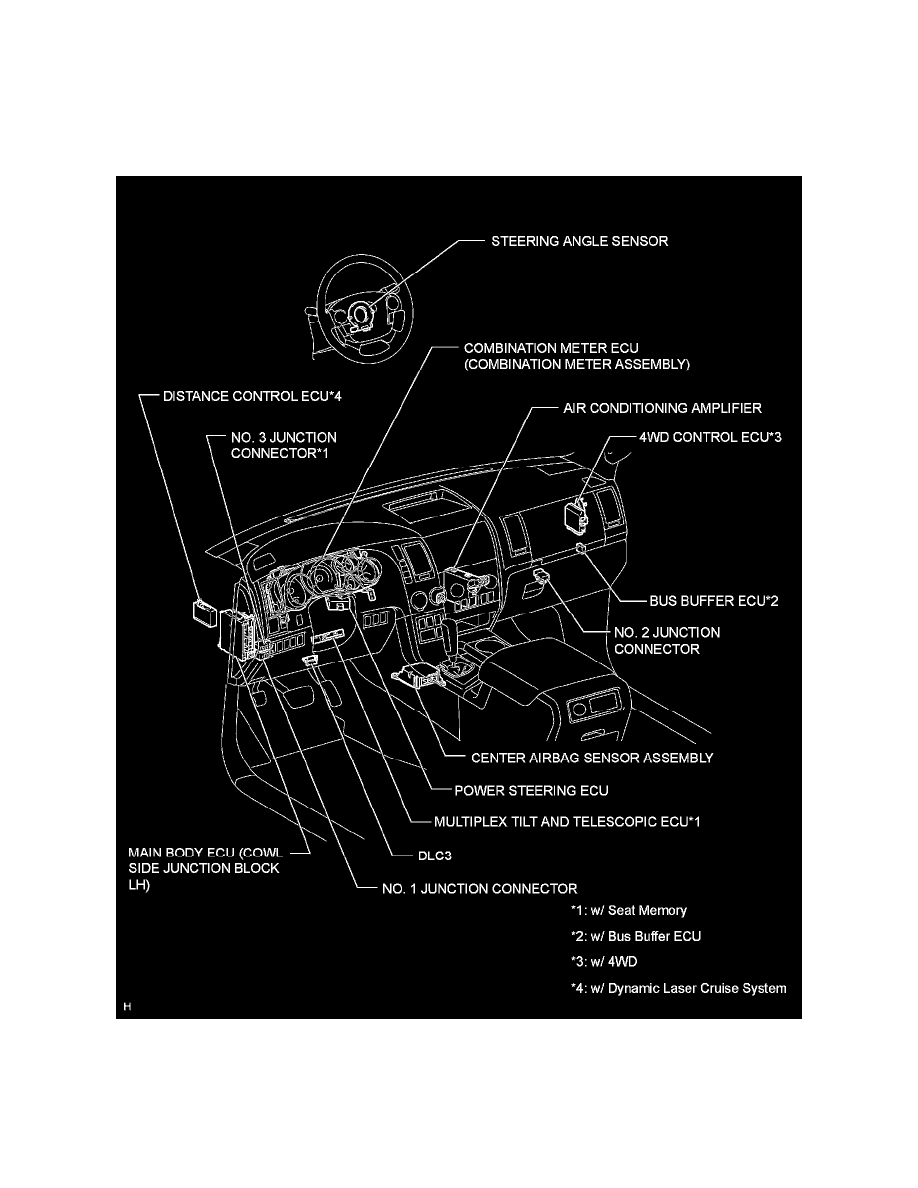 STEERING ANGLE SENSOR

COMBINATION METER ECU (COMBINATION METER ASSEMBLY)

DISTANCE CONTROL ECU*4

AIR CONDITIONING AMPLIFIER

NO. 3 JUNCTION CONNECTOR*1

4WD CONTROL ECU*3

BUS BUFFER ECU*2

NO. 2 JUNCTION CONNECTOR

CENTER AIRBAG SENSOR ASSEMBLY

POWER STEERING ECU

MULTIPLEX TILT AND TELESCOPIC ECU*1

MAIN BODY ECU (COWL SIDE JUNCTION BLOCK LH)

DLC3

NO. 1 JUNCTION CONNECTOR

*1: w/ Seat Memory

*2: w/ Bus Buffer ECU

*3: w/ 4WD

*4: w/ Dynamic Laser Cruise System

H