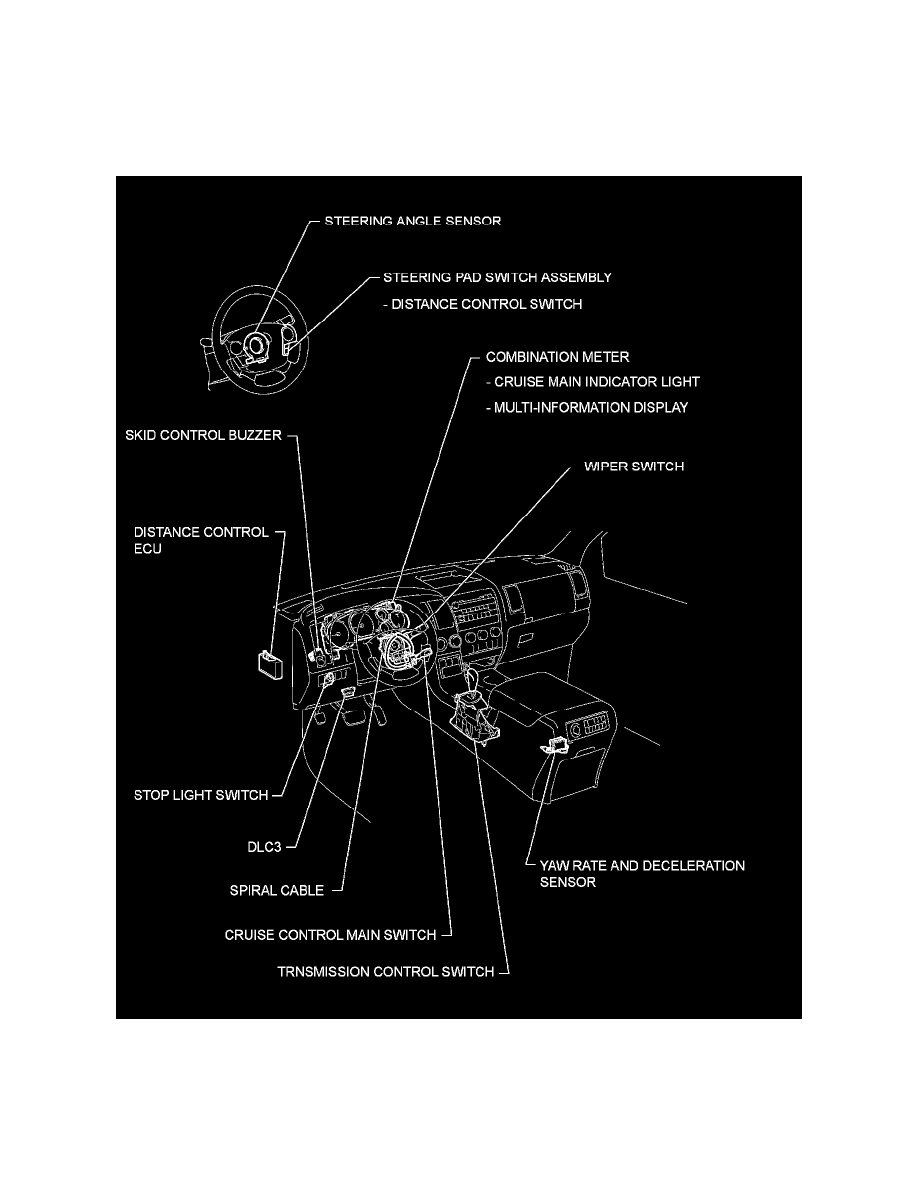 STEERING ANGLE SENSOR

STEERING PAD SWITCH ASSEMBLY
- DISTANCE CONTROL SWITCH

COMBINATION METER
- CRUISE MAIN INDICATOR LIGHT
- MULTI-INFORMATION DISPLAY

SKID CONTROL BUZZER

WIPER SWITCH

DISTANCE CONTROL ECU

STOP LIGHT SWITCH

DLC3

SPIRAL CABLE

CRUISE CONTROL MAIN SWITCH

TRNSMISSION CONTROL SWITCH

YAW RATE AND DECELERATION SENSOR