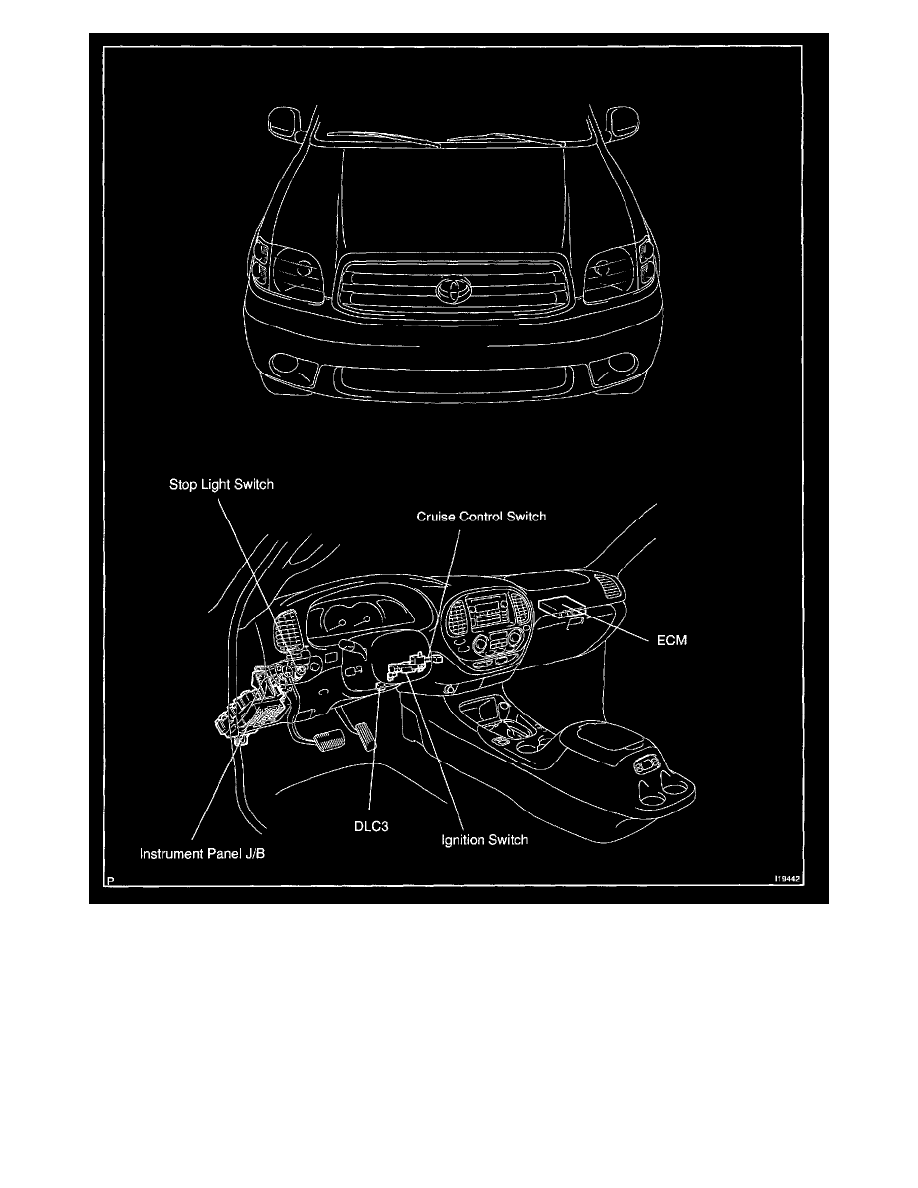 Stop Light Switch

Cruise Control Switch

ECM

DLC3

Ignition Switch

Instrument Panel J/B

P

I19442