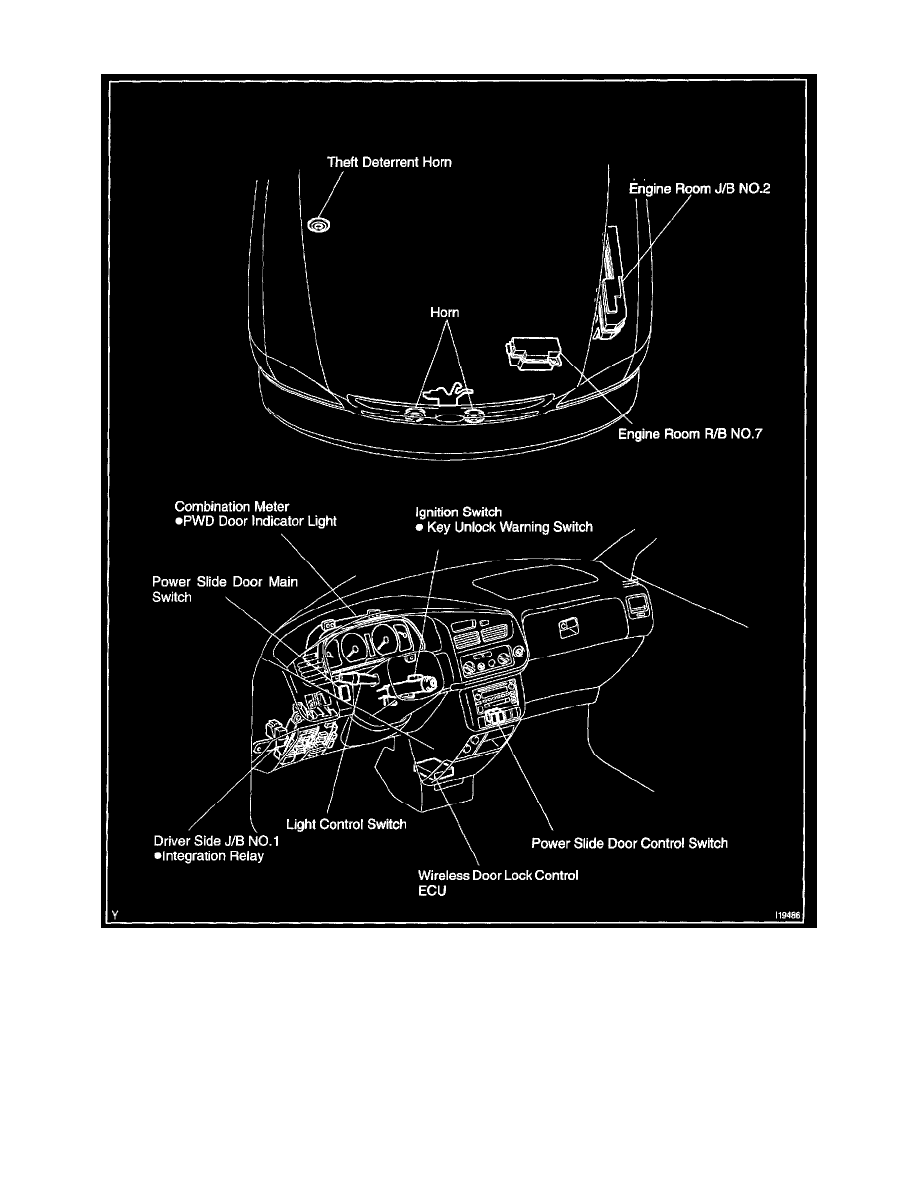 Theft Deterrent Horn

Engine Room J/B NO.2

Horn

Engine Room R/B NO.7

Combination Meter
●PWD Door Indicator Light

Ignition Switch
● Key Unlock Warning Switch

Power Slide Door Main Switch

Light Control Switch

Driver Side J/B NO.1
●Integration Relay

Power Slide Door Control Switch

Wireless Door Lock Control ECU

Y

I19486