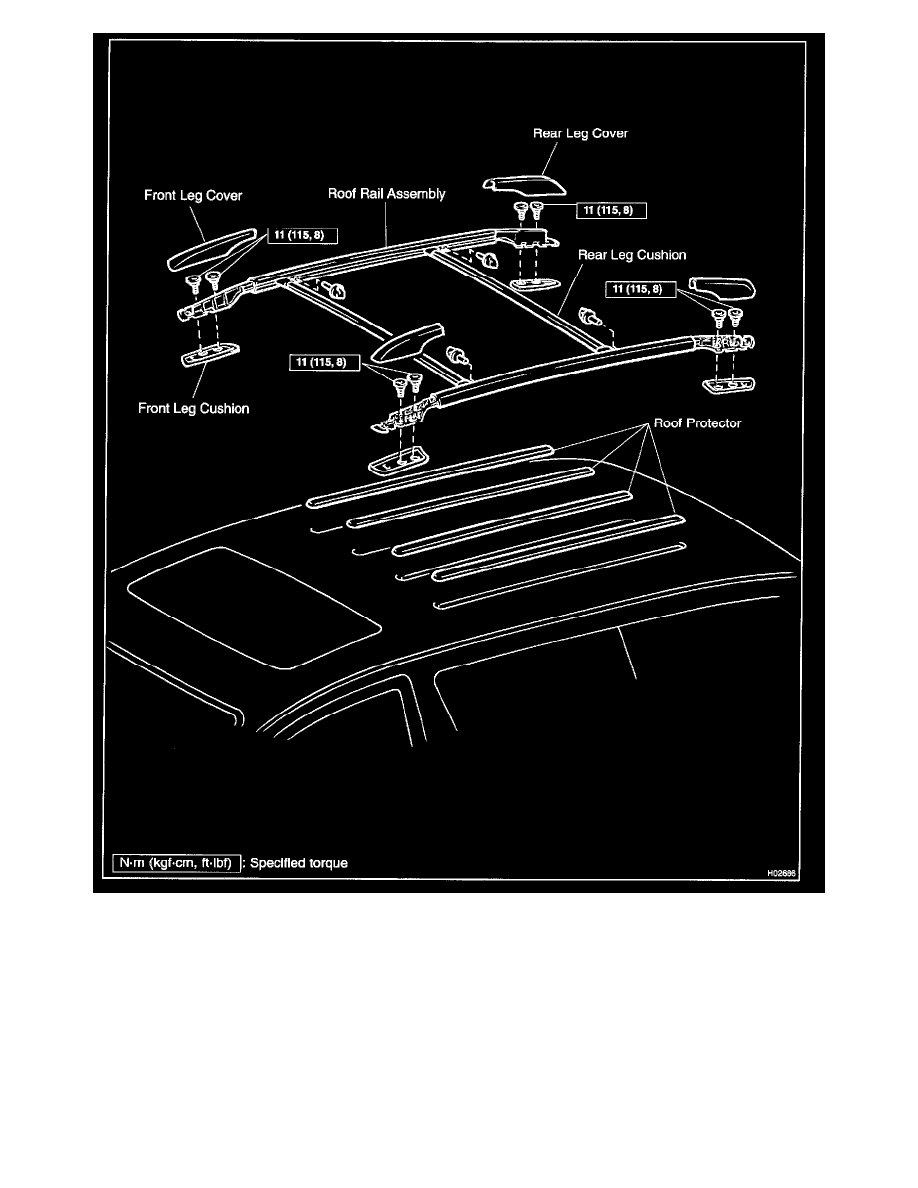 Rear Leg Cover

Front Leg Cover

Roof Rail Assembly

11 (115, 8)

11 (115, 8)

Rear Leg Cushion

11 (115, 8)

11 (115, 8)

Front Leg Cushion

Roof Protector

N·m (kgf·cm, ft·lbf) : Specified torque

H02686