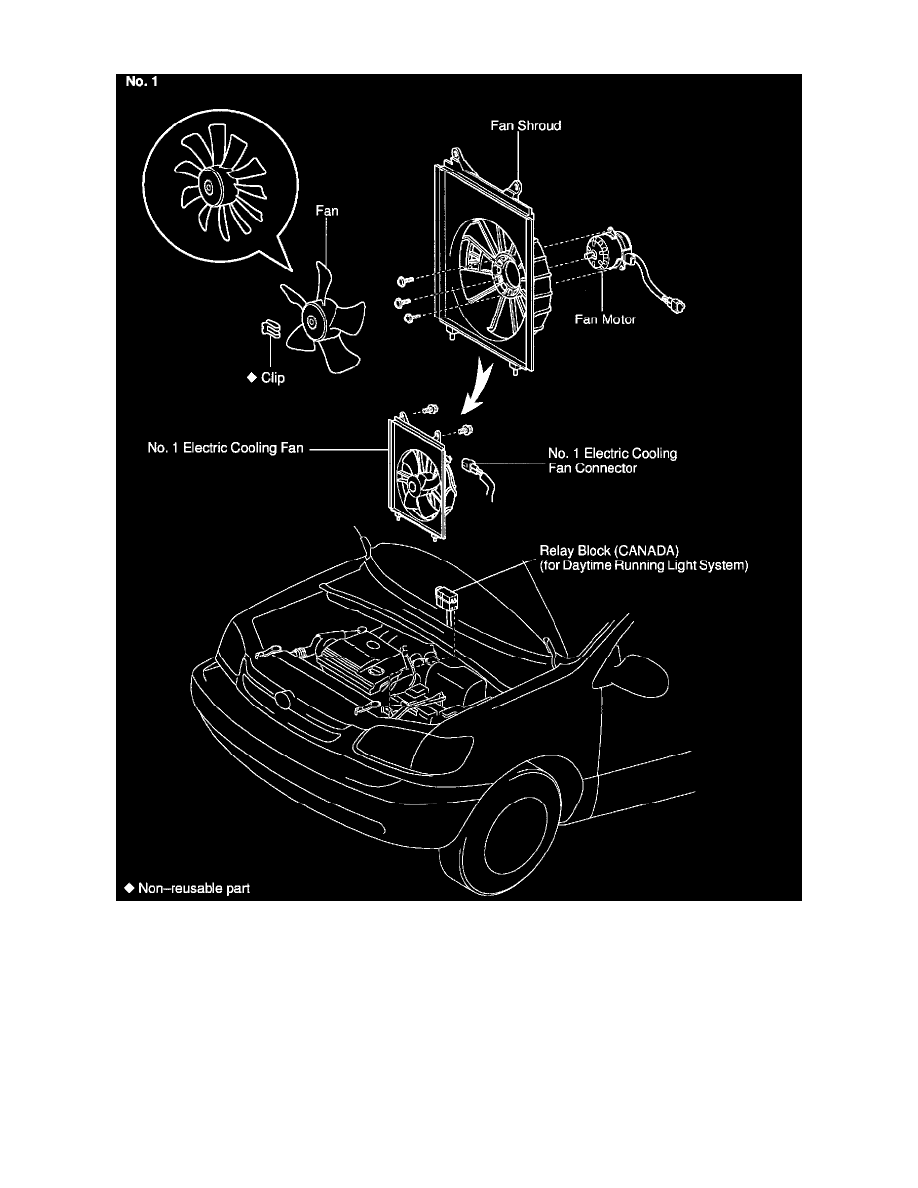 No. 1

Fan Shroud

Fan

Fan Motor

◆ Clip

No. 1 Electric Cooling Fan

No. 1 Electric Cooling Fan Connector

Relay Block (CANADA) (for Daytime Running Light System)

◆ Non–reusable part