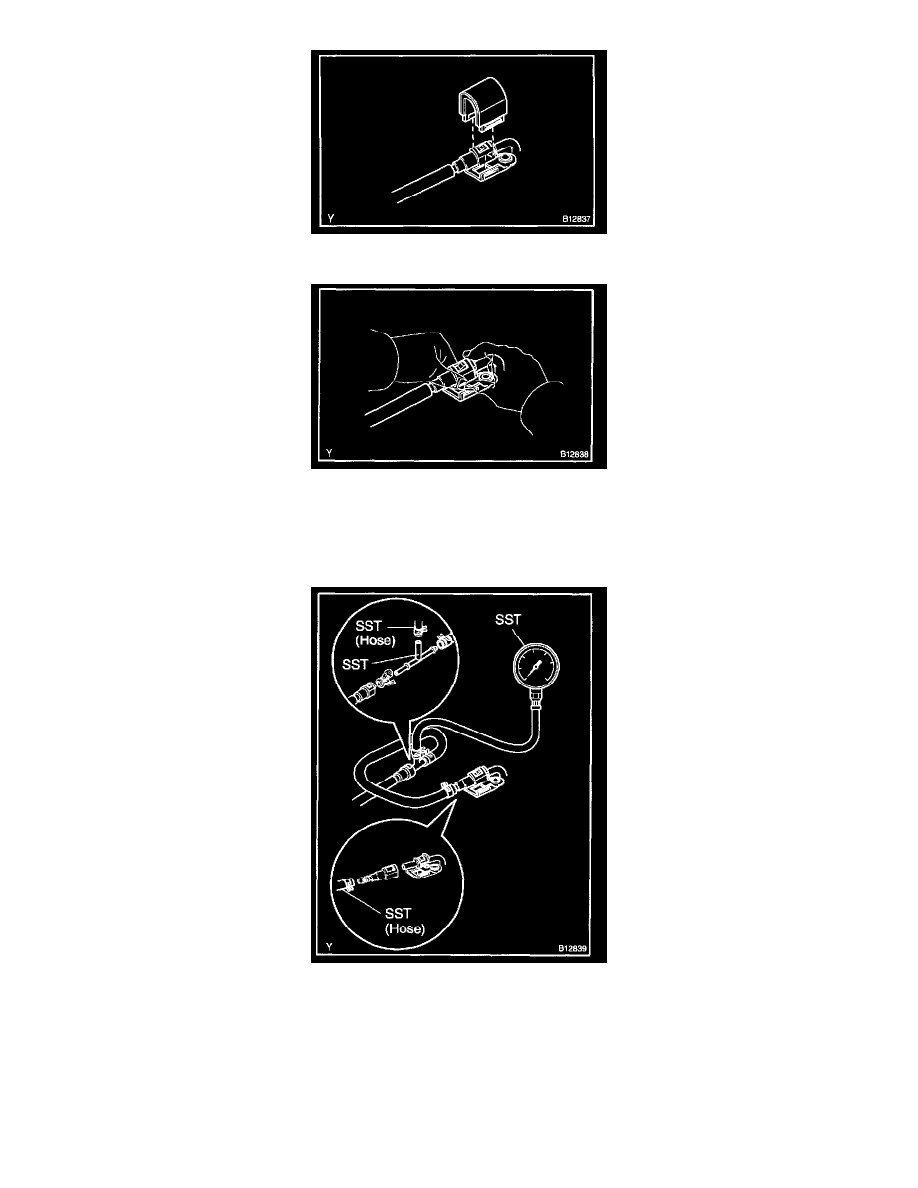 Y
B12837

Y
B12838

SST
(Hose)
SST
SST
SST
(Hose)
Y
B12839