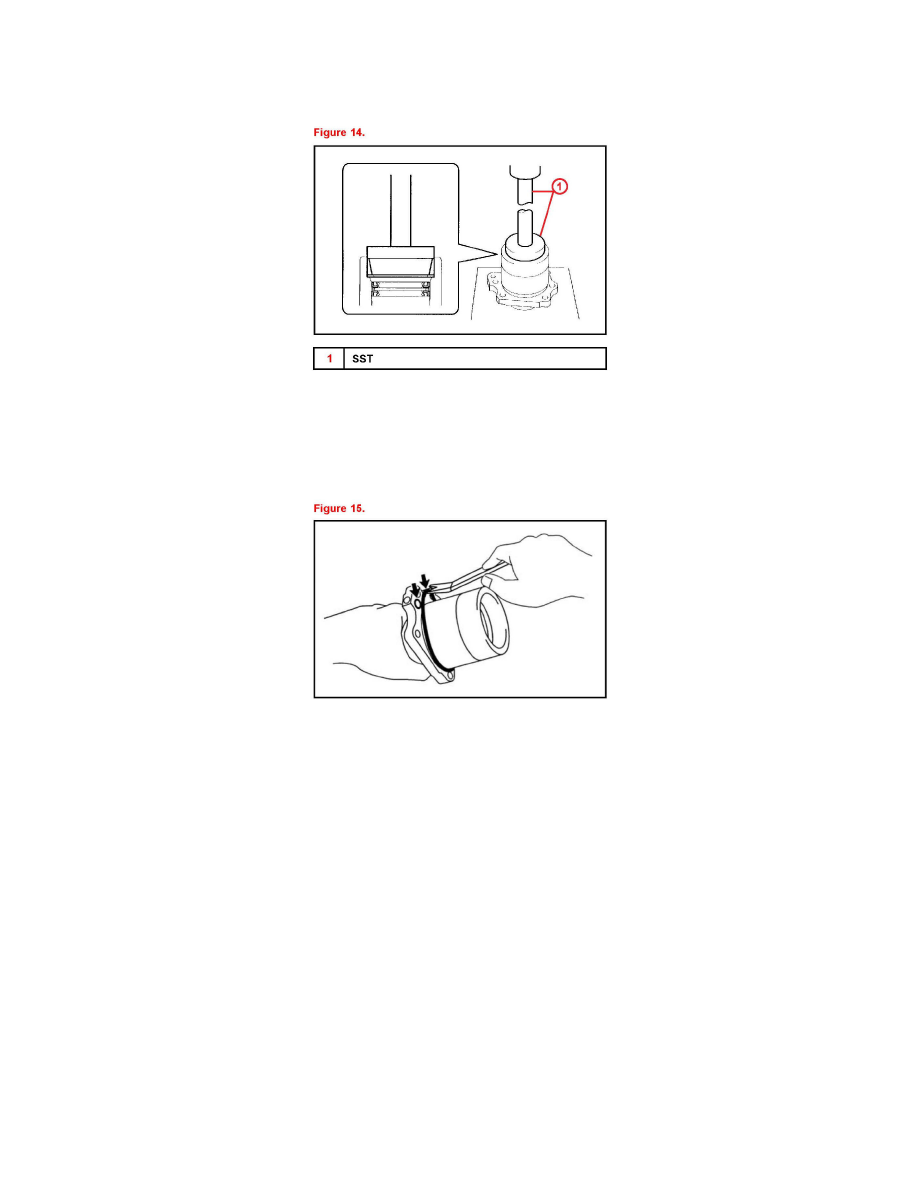 Figure 14.

1

| 1 | SST |
|---|---|

Figure 15.