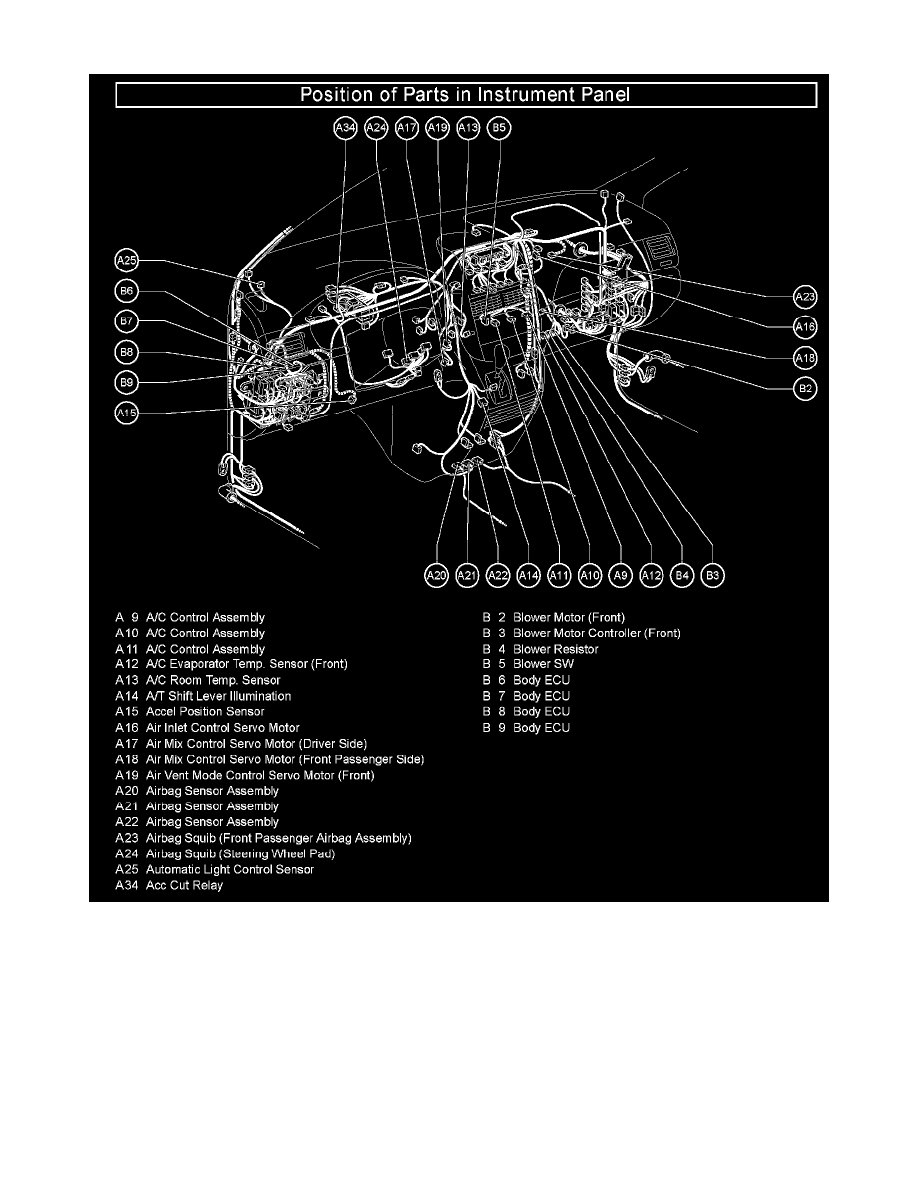 Position of Parts in Instrument Panel

A34 A24 A17 A19 A13 B5

A25
B6
B7
B8
B9
A15

A23
A16
A18
B2

A20 A21 A22 A14 A11 A10 A9 A12 B4 B3

A 9 A/C Control Assembly
A10 A/C Control Assembly
A11 A/C Control Assembly
A12 A/C Evaporator Temp. Sensor (Front)
A13 A/C Room Temp. Sensor
A14 A/T Shift Lever Illumination
A15 Accel Position Sensor
A16 Air Inlet Control Servo Motor
A17 Air Mix Control Servo Motor (Driver Side)
A18 Air Mix Control Servo Motor (Front Passenger Side)
A19 Air Vent Mode Control Servo Motor (Front)
A20 Airbag Sensor Assembly
A21 Airbag Sensor Assembly
A22 Airbag Sensor Assembly
A23 Airbag Squib (Front Passenger Airbag Assembly)
A24 Airbag Squib (Steering Wheel Pad)
A25 Automatic Light Control Sensor
A34 Acc Cut Relay

B 2 Blower Motor (Front)
B 3 Blower Motor Controller (Front)
B 4 Blower Resistor
B 5 Blower SW
B 6 Body ECU
B 7 Body ECU
B 8 Body ECU
B 9 Body ECU