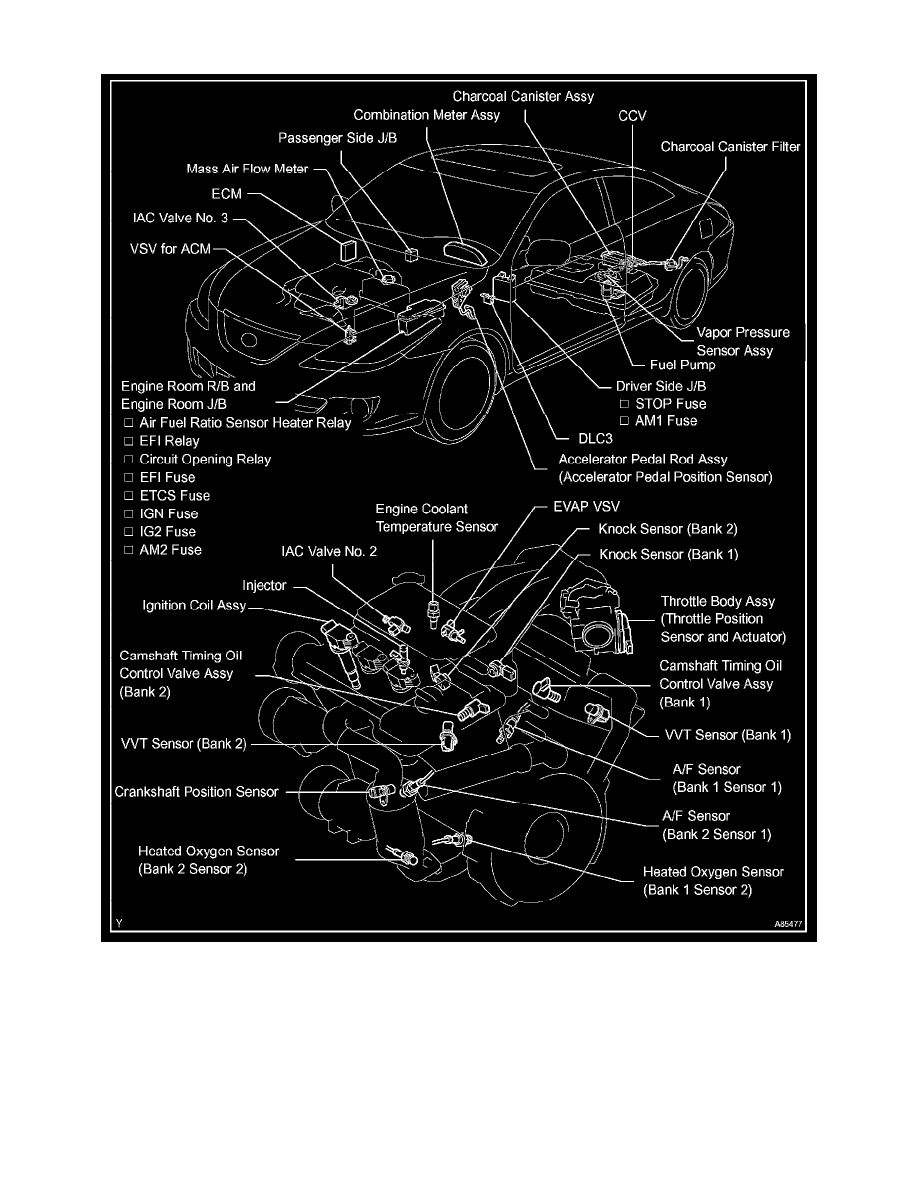 Charcoal Canister Assy
Combination Meter Assy
CCV
Passenger Side J/B
Charcoal Canister Filter
Mass Air Flow Meter
ECM
IAC Valve No. 3
VSV for ACM
Vapor Pressure Sensor Assy
Fuel Pump
Engine Room R/B and Engine Room J/B
□ Air Fuel Ratio Sensor Heater Relay
□ EFI Relay
□ Circuit Opening Relay
□ EFI Fuse
□ ETCS Fuse
□ IGN Fuse
□ IG2 Fuse
□ AM2 Fuse
Driver Side J/B
□ STOP Fuse
□ AM1 Fuse
DLC3
Accelerator Pedal Rod Assy (Accelerator Pedal Position Sensor)
Engine Coolant Temperature Sensor
EVAP VSV
Knock Sensor (Bank 2)
Knock Sensor (Bank 1)
IAC Valve No. 2
Injector
Ignition Coil Assy
Throttle Body Assy (Throttle Position Sensor and Actuator)
Camshaft Timing Oil Control Valve Assy (Bank 2)
Camshaft Timing Oil Control Valve Assy (Bank 1)
VVT Sensor (Bank 2)
VVT Sensor (Bank 1)
A/F Sensor (Bank 1 Sensor 1)
Crankshaft Position Sensor
A/F Sensor (Bank 2 Sensor 1)
Heated Oxygen Sensor (Bank 2 Sensor 2)
Heated Oxygen Sensor (Bank 1 Sensor 2)
Y
A85477