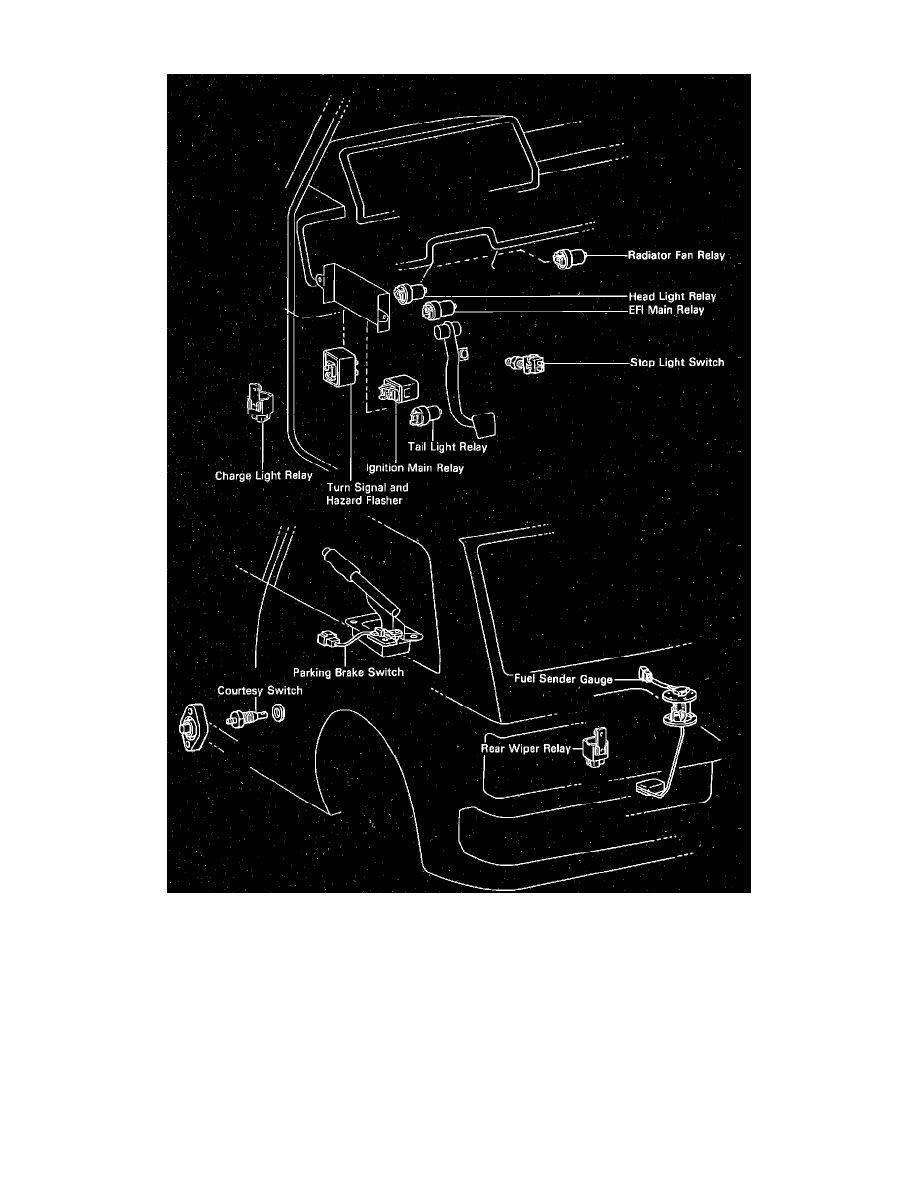 Radiator Fan Relay

Head Light Relay

EFI Main Relay

Stop Light Switch

Tail Light Relay

Ignition Main Relay

Charge Light Relay

Turn Signal and Hazard Flasher

Parking Brake Switch

Courtesy Switch

Fuel Sender Gauge

Rear Wiper Relay