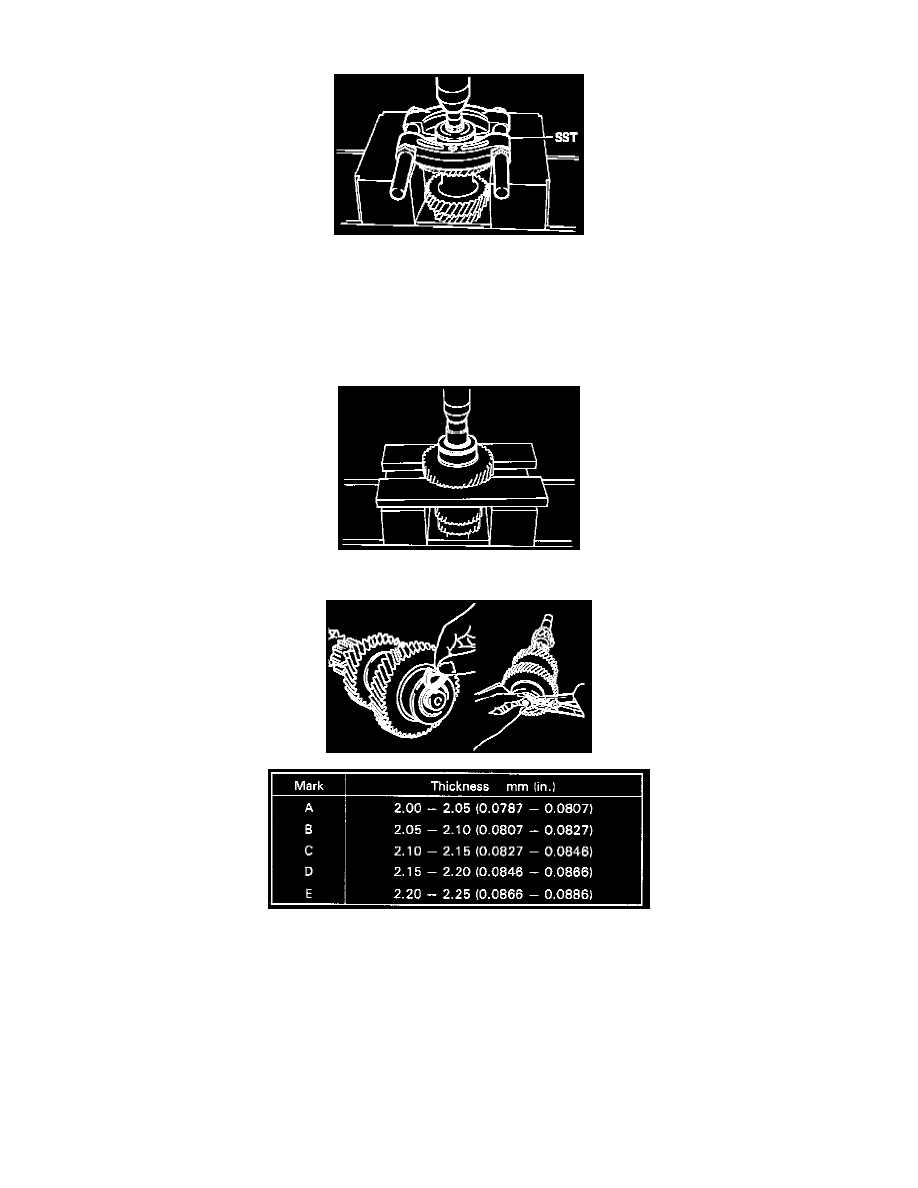 SST

| Mark | Thickness mm (in.) |
|---|---|
| A | 2.00 – 2.05 (0.0787 – 0.0807) |
| B | 2.05 – 2.10 (0.0807 – 0.0827) |
| C | 2.10 – 2.15 (0.0827 – 0.0846) |
| D | 2.15 – 2.20 (0.0846 – 0.0866) |
| E | 2.20 – 2.25 (0.0866 – 0.0886) |