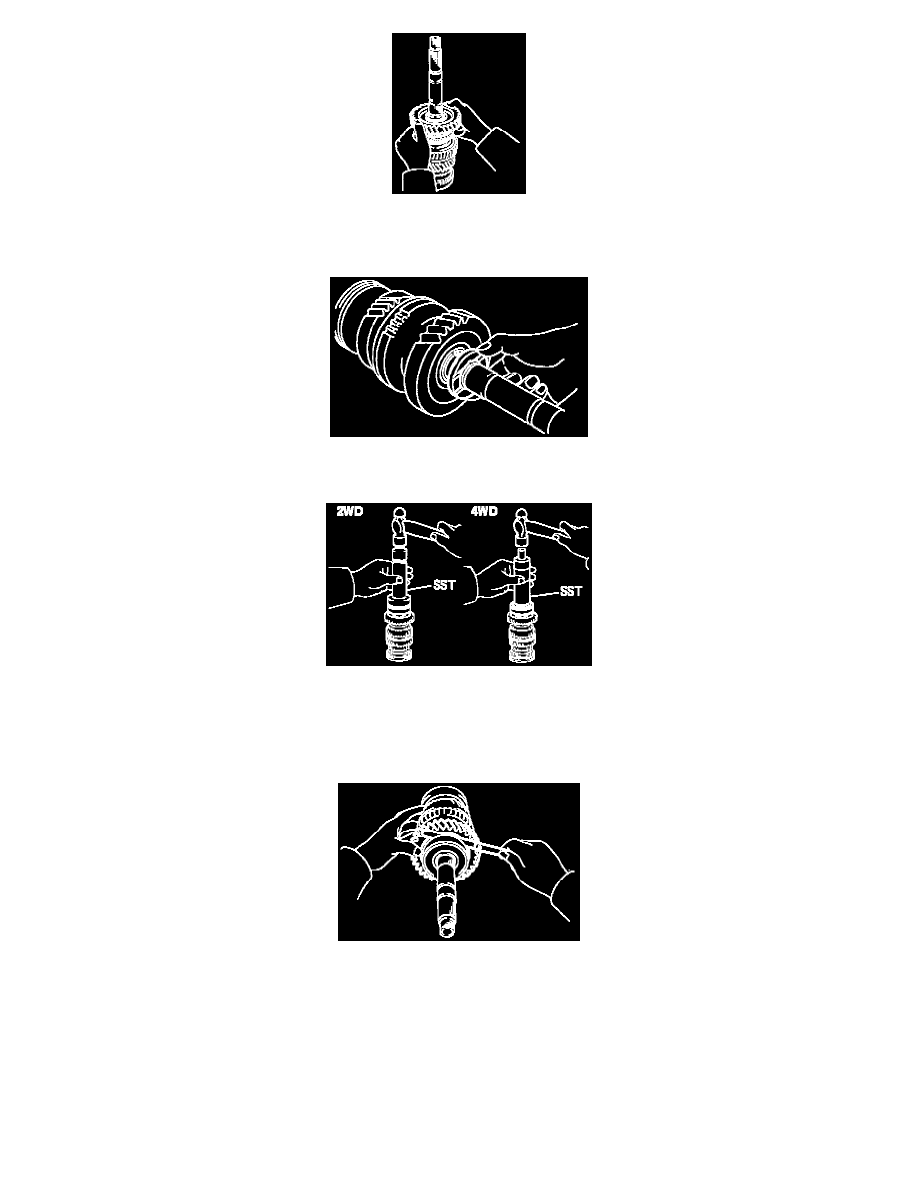 2WD

SST

4WD

SST