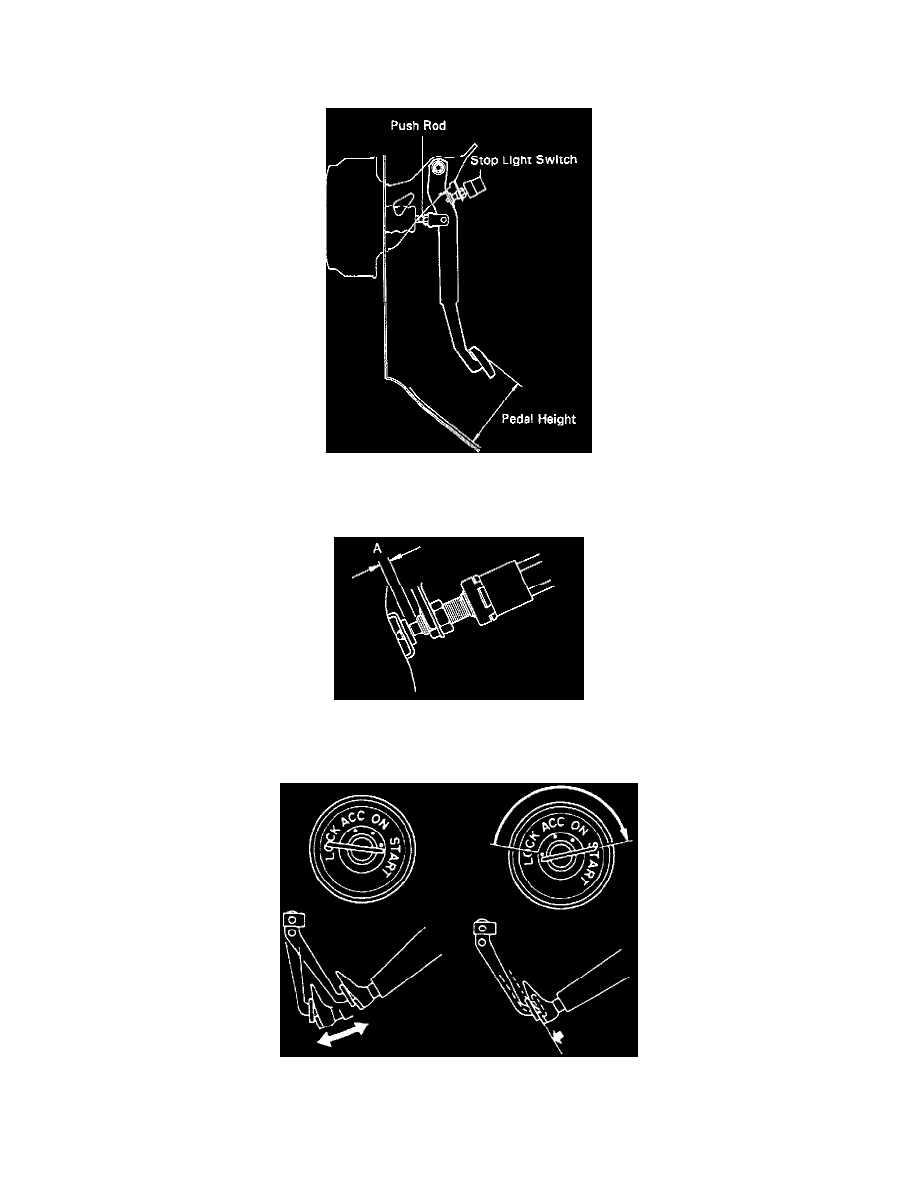 Push Rod
Stop Light Switch
Pedal Height

A

LOCK ACC ON START
LOCK ACC ON START