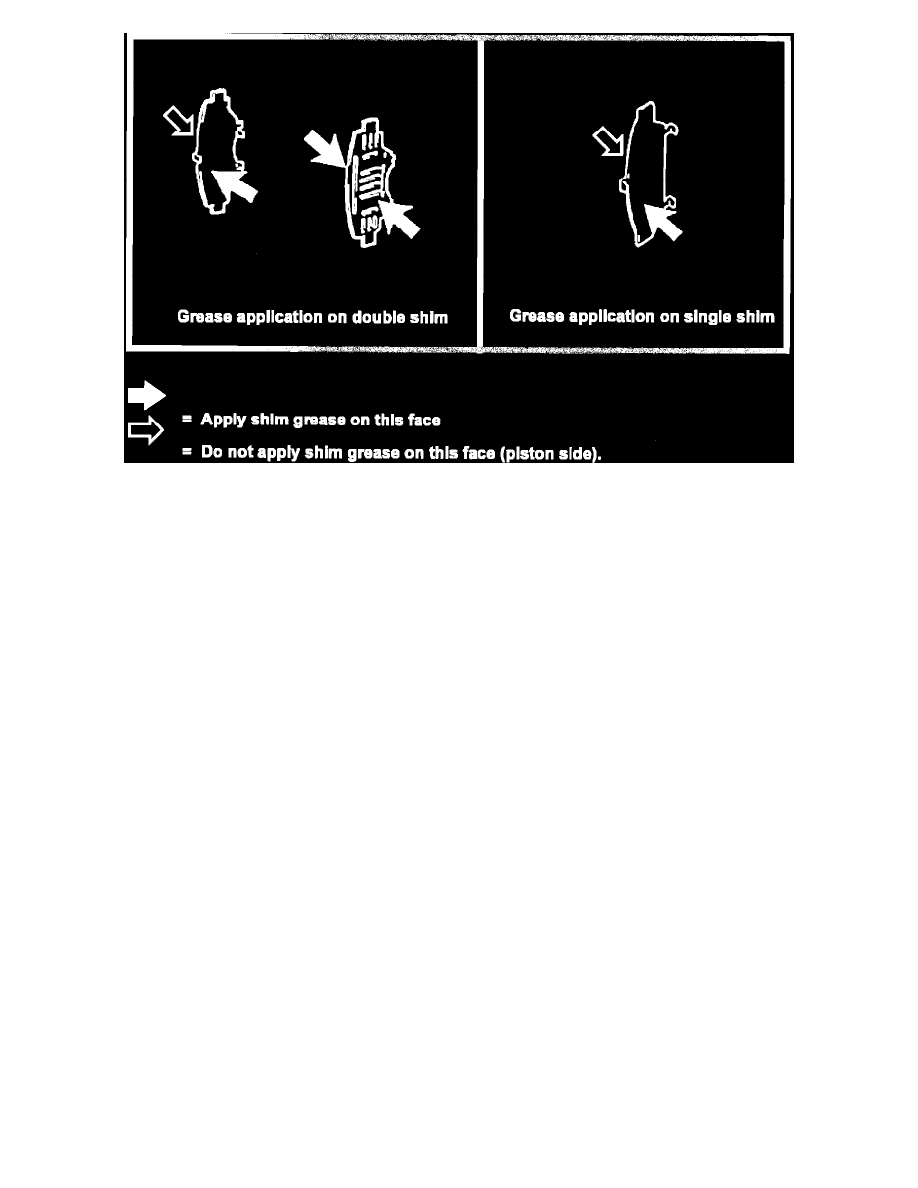 Grease application on double shim

Grease application on single shim

= Apply shim grease on this face

= Do not apply shim grease on this face (piston side).