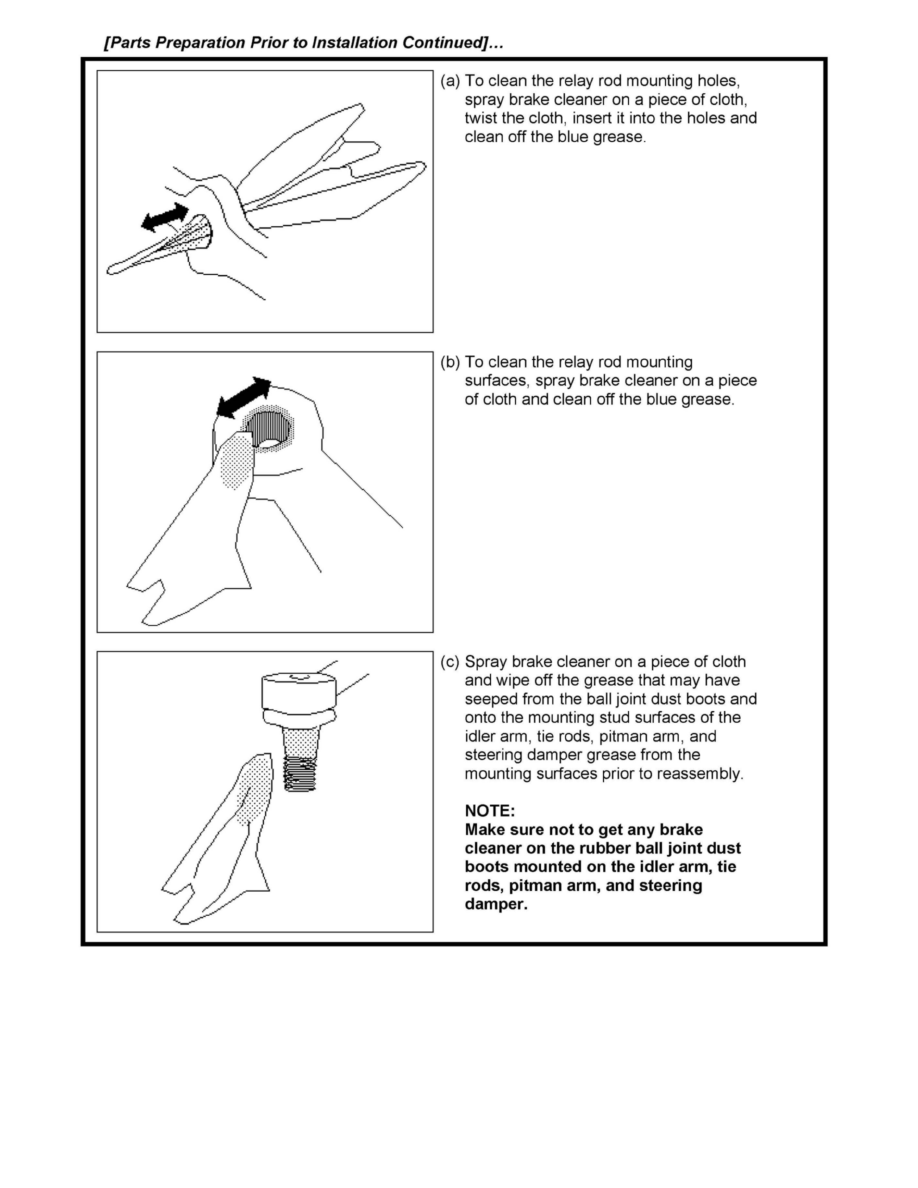 [Parts Preparation Prior to Installation Continued]…

(a) To clean the relay rod mounting holes, spray brake cleaner on a piece of cloth, twist the cloth, insert it into the holes and clean off the blue grease.

(b) To clean the relay rod mounting surfaces, spray brake cleaner on a piece of cloth and clean off the blue grease.

(c) Spray brake cleaner on a piece of cloth and wipe off the grease that may have seeped from the ball joint dust boots and onto the mounting stud surfaces of the idler arm, tie rods, pitman arm, and steering damper grease from the mounting surfaces prior to reassembly.

NOTE:
Make sure not to get any brake cleaner on the rubber ball joint dust boots mounted on the idler arm, tie rods, pitman arm, and steering damper.