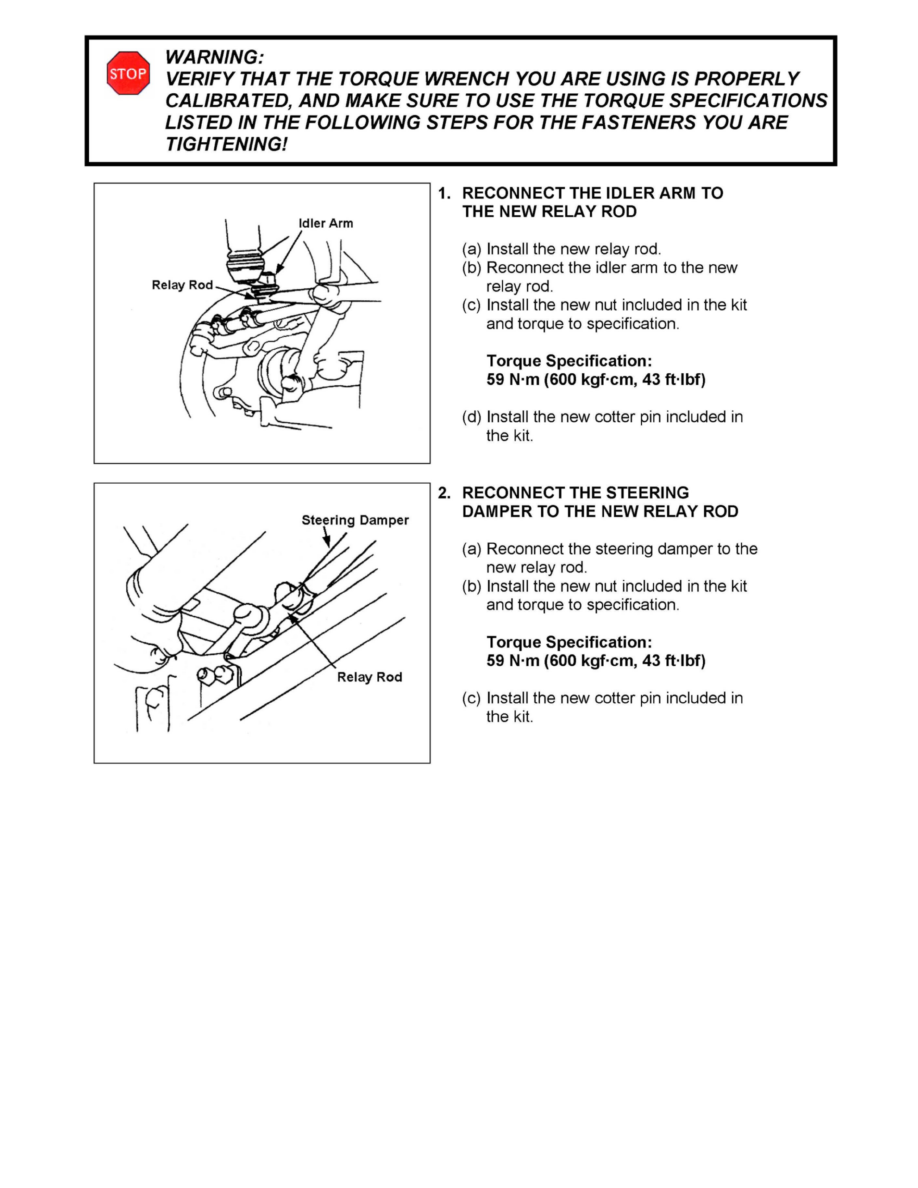 STOP

WARNING:
VERIFY THAT THE TORQUE WRENCH YOU ARE USING IS PROPERLY CALIBRATED, AND MAKE SURE TO USE THE TORQUE SPECIFICATIONS LISTED IN THE FOLLOWING STEPS FOR THE FASTENERS YOU ARE TIGHTENING!

Idler Arm
Relay Rod

1. RECONNECT THE IDLER ARM TO THE NEW RELAY ROD

(a) Install the new relay rod.
(b) Reconnect the idler arm to the new relay rod.
(c) Install the new nut included in the kit and torque to specification.

Torque Specification:
59 N·m (600 kgf·cm, 43 ft·lbf)

(d) Install the new cotter pin included in the kit.

Steering Damper
Relay Rod

2. RECONNECT THE STEERING DAMPER TO THE NEW RELAY ROD

(a) Reconnect the steering damper to the new relay rod.
(b) Install the new nut included in the kit and torque to specification.

Torque Specification:
59 N·m (600 kgf·cm, 43 ft·lbf)

(c) Install the new cotter pin included in the kit.