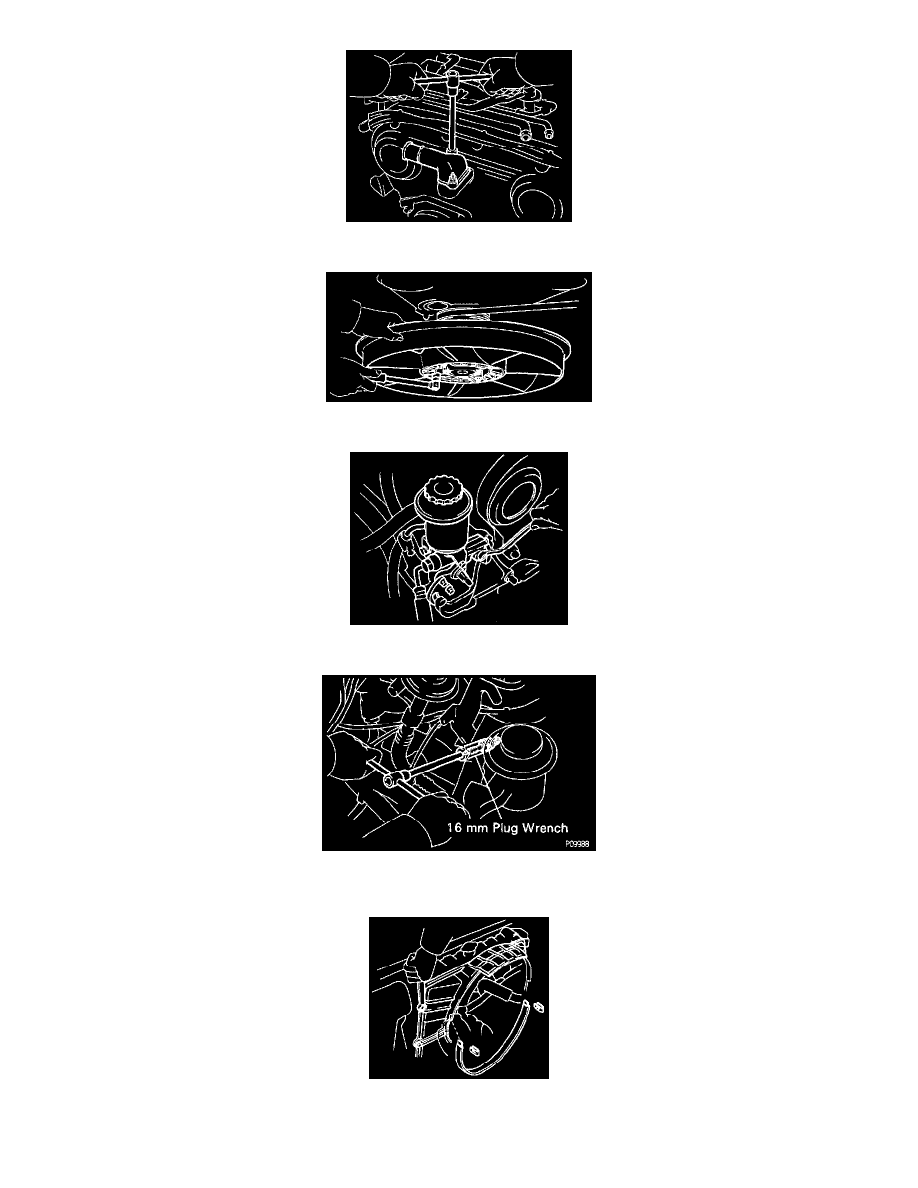 16 mm Plug Wrench
P09988