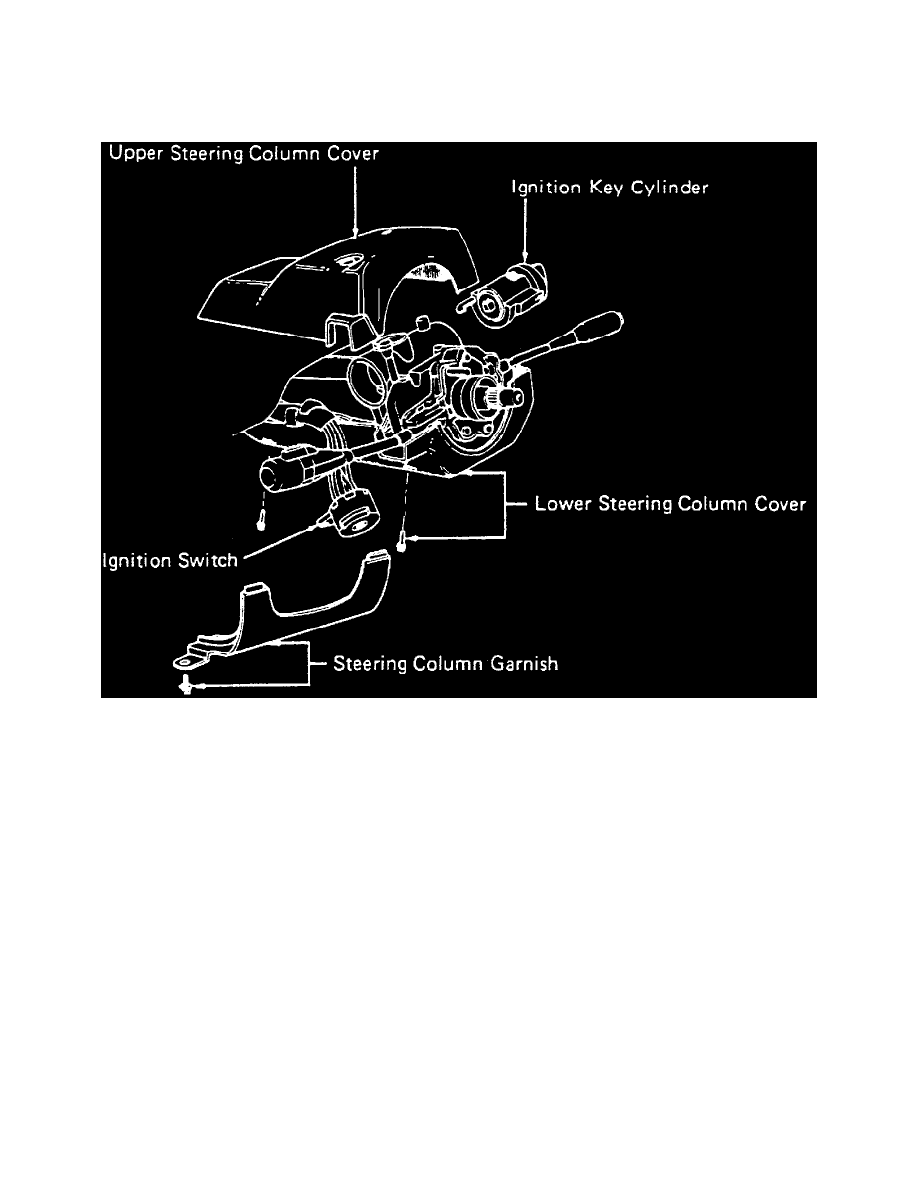 Upper Steering Column Cover

Ignition Key Cylinder

Lower Steering Column Cover

Ignition Switch

Steering Column Garnish