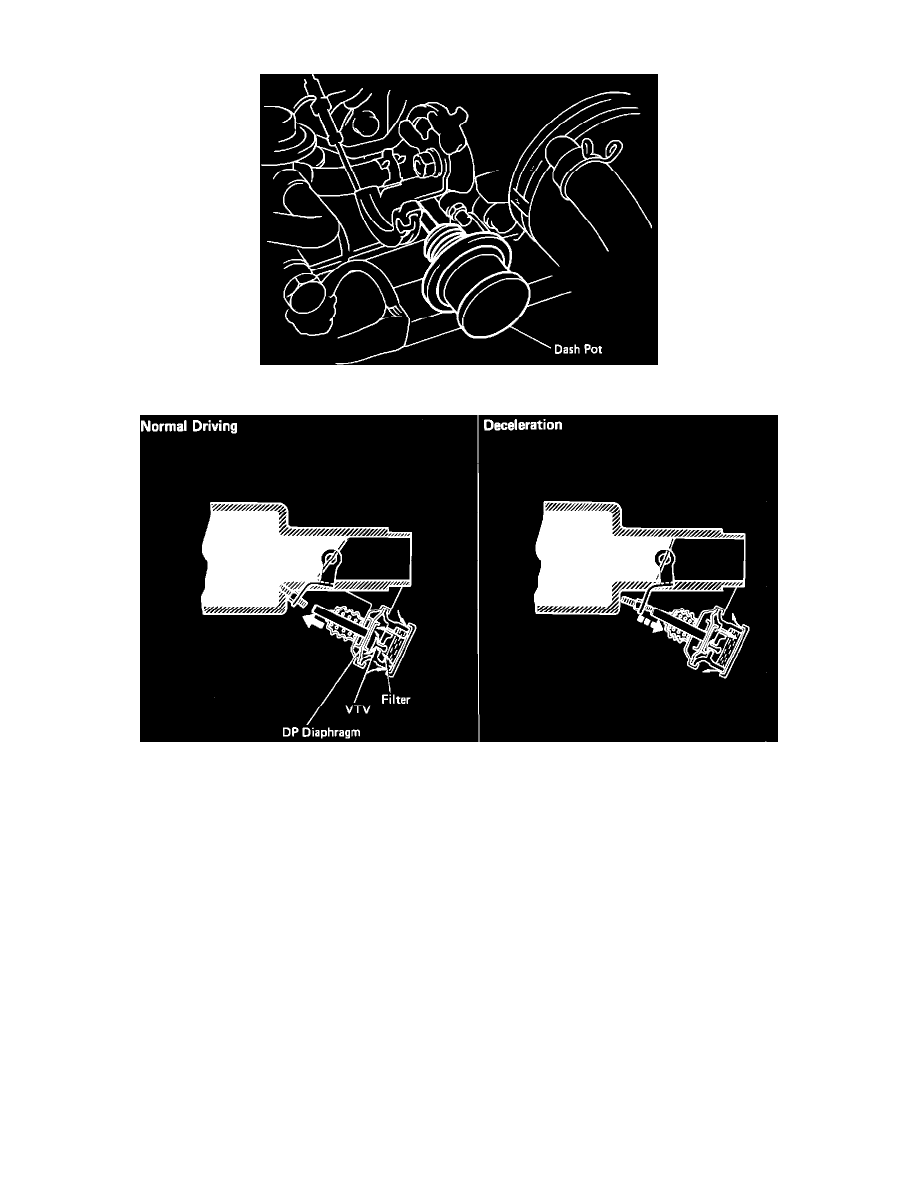 Dash Pot

Normal Driving

Filter
VTV
DP Diaphragm

Deceleration