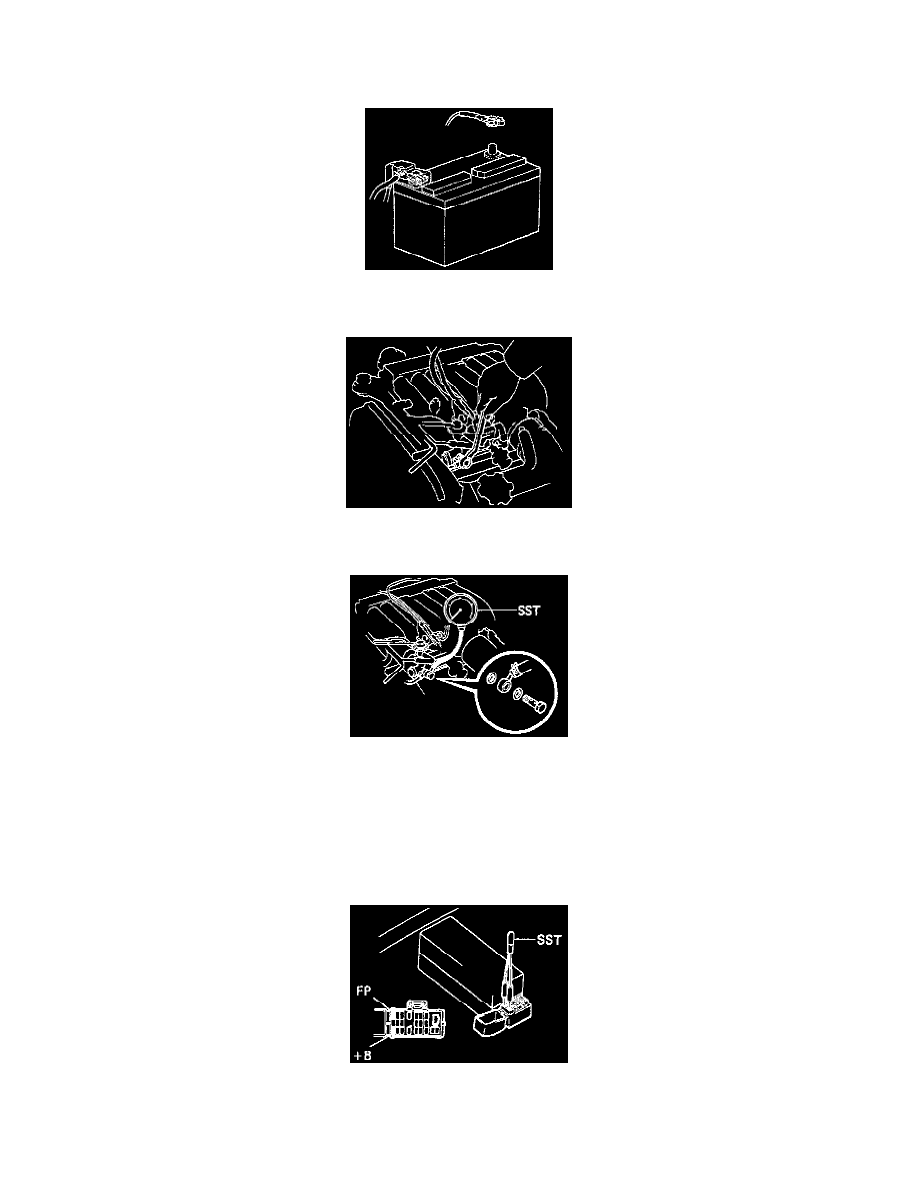 SST

SST

FP

+B