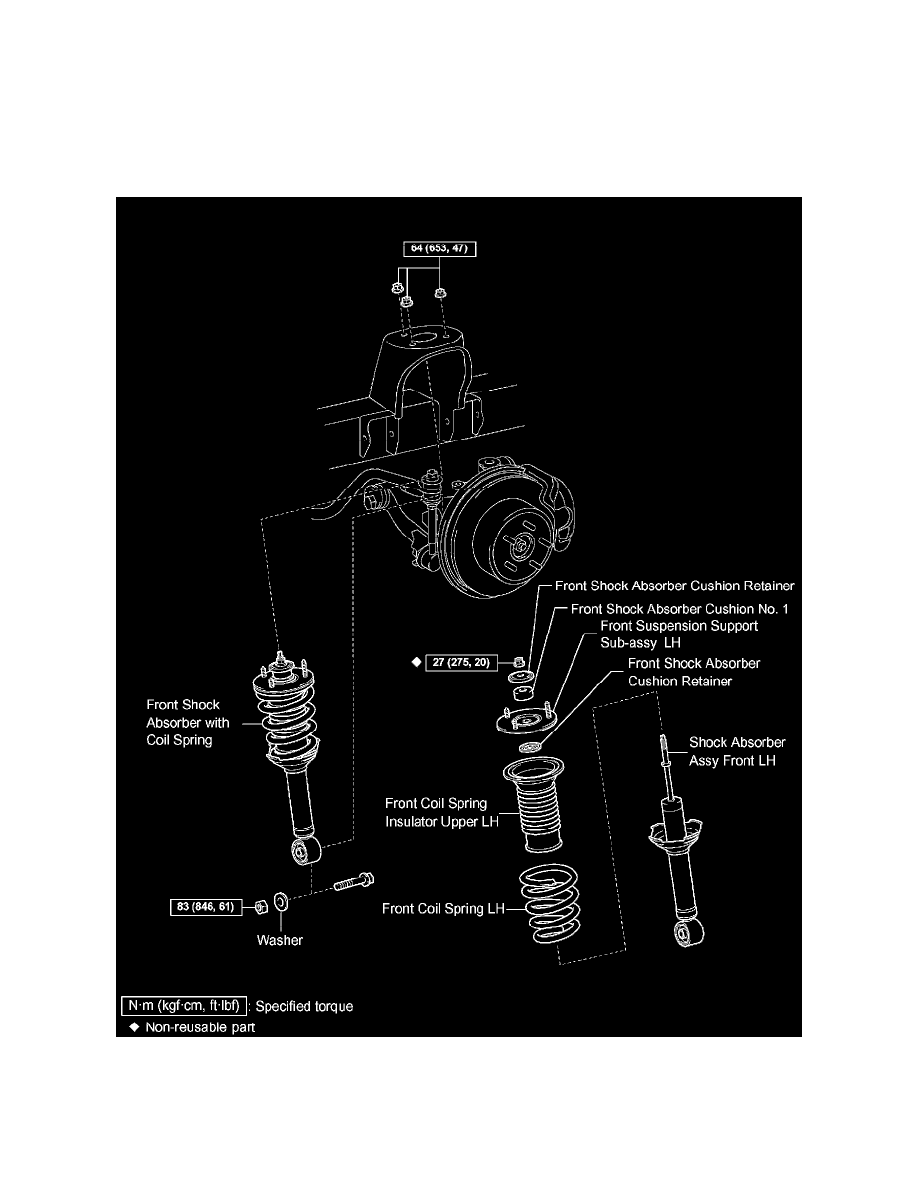 64 (653, 47)

Front Shock Absorber Cushion Retainer

Front Shock Absorber Cushion No. 1

Front Suspension Support Sub-assy LH

◆ 27 (275, 20)

Front Shock Absorber Cushion Retainer

Front Shock Absorber with Coil Spring

Shock Absorber Assy Front LH

Front Coil Spring Insulator Upper LH

Front Coil Spring LH

83 (846, 61)

Washer

N·m (kgf·cm, ft·lbf) : Specified torque

◆ Non-reusable part