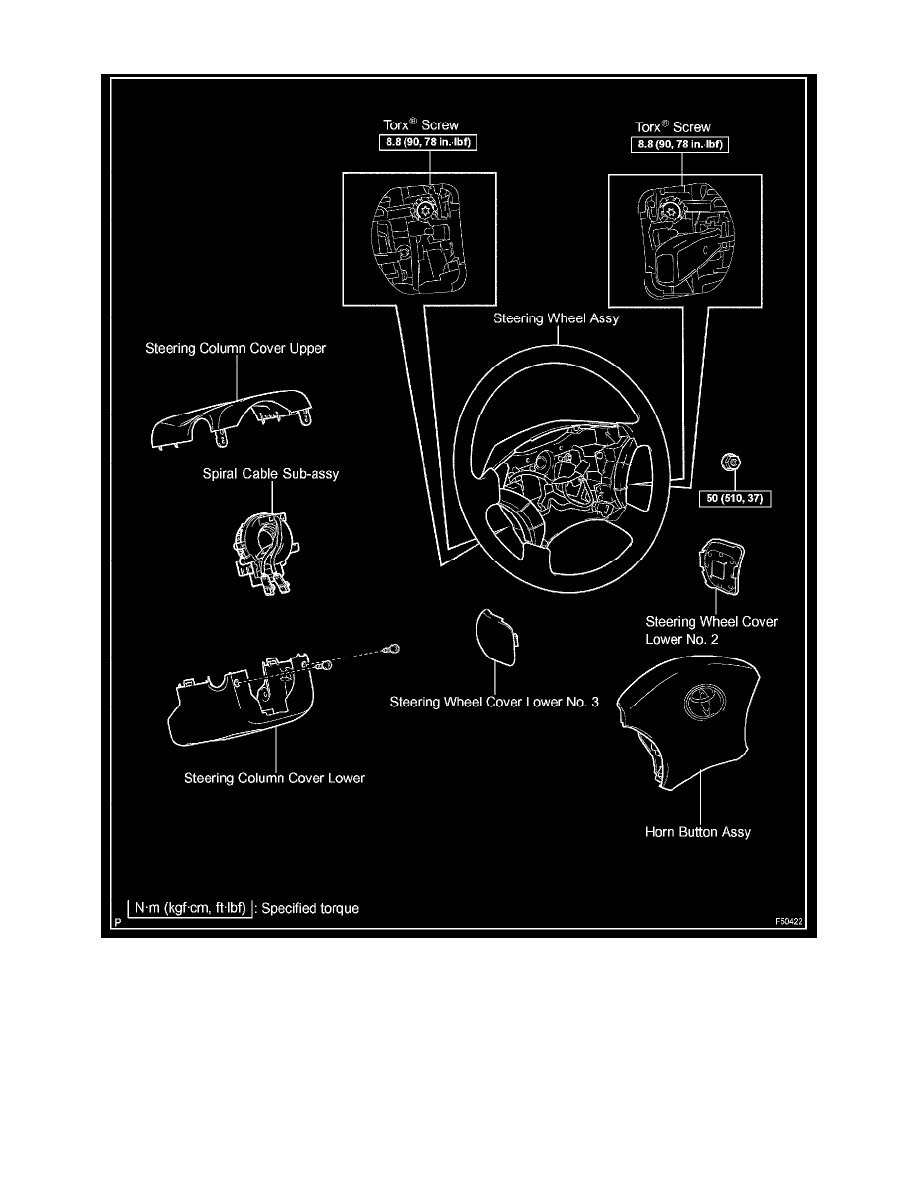 Torx® Screw
8.8 (90, 78 in.·lbf)

Torx® Screw
8.8 (90, 78 in.·lbf)

Steering Wheel Assy

Steering Column Cover Upper

Spiral Cable Sub-assy

50 (510, 37)

Steering Wheel Cover Lower No. 2

Steering Wheel Cover Lower No. 3

Steering Column Cover Lower

Horn Button Assy

N·m (kgf·cm, ft·lbf) : Specified torque

P

F50422