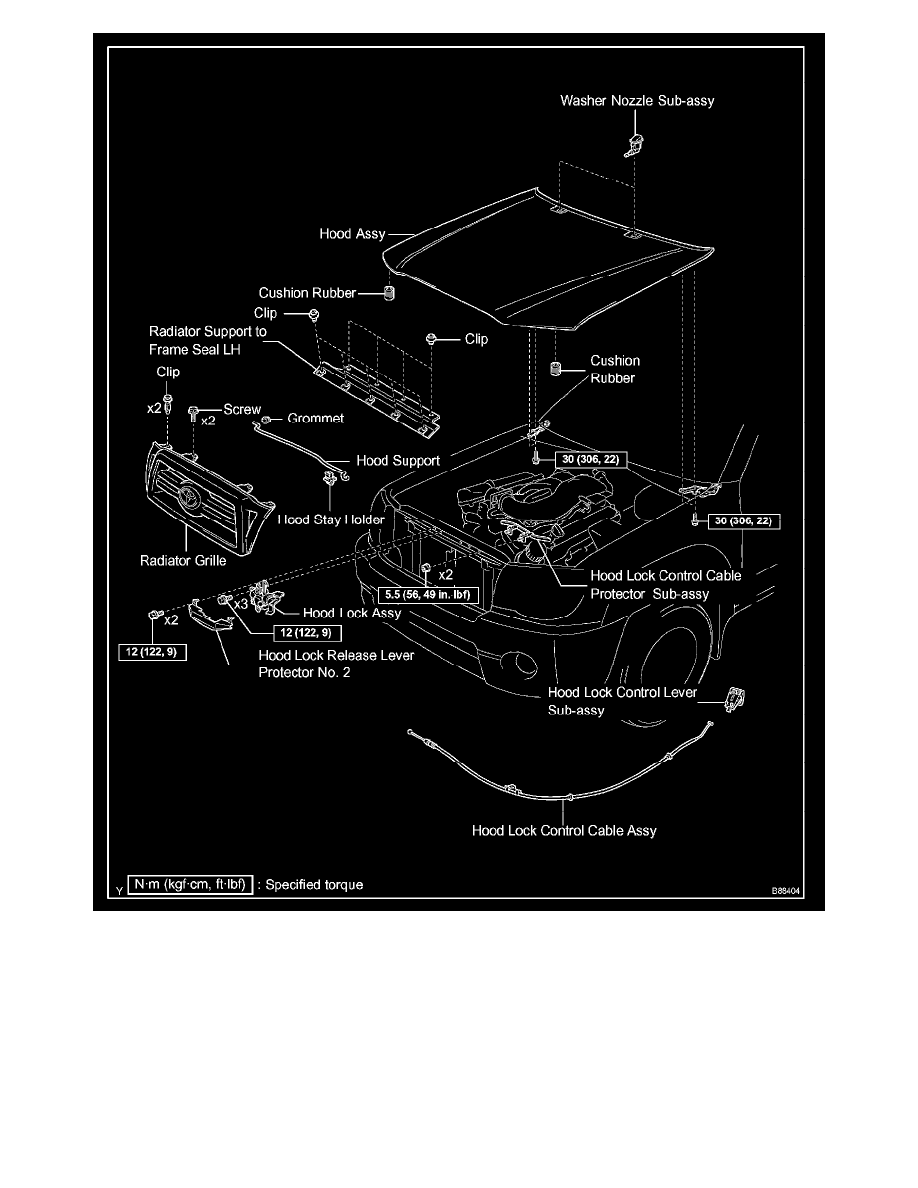 Washer Nozzle Sub-assy

Hood Assy

Cushion Rubber

Clip

Radiator Support to Frame Seal LH

Clip

Cushion Rubber

Clip

x2

Screw

x2

Grommet

Hood Support

30 (306, 22)

Hood Stay Holder

30 (306, 22)

Radiator Grille

x2

5.5 (56, 49 in. lbf)

Hood Lock Control Cable Protector Sub-assy

x3

Hood Lock Assy

x2

12 (122, 9)

12 (122, 9)

Hood Lock Release Lever Protector No. 2

Hood Lock Control Lever Sub-assy

Hood Lock Control Cable Assy

Y N·m (kgf·cm, ft·lbf) : Specified torque

B88404