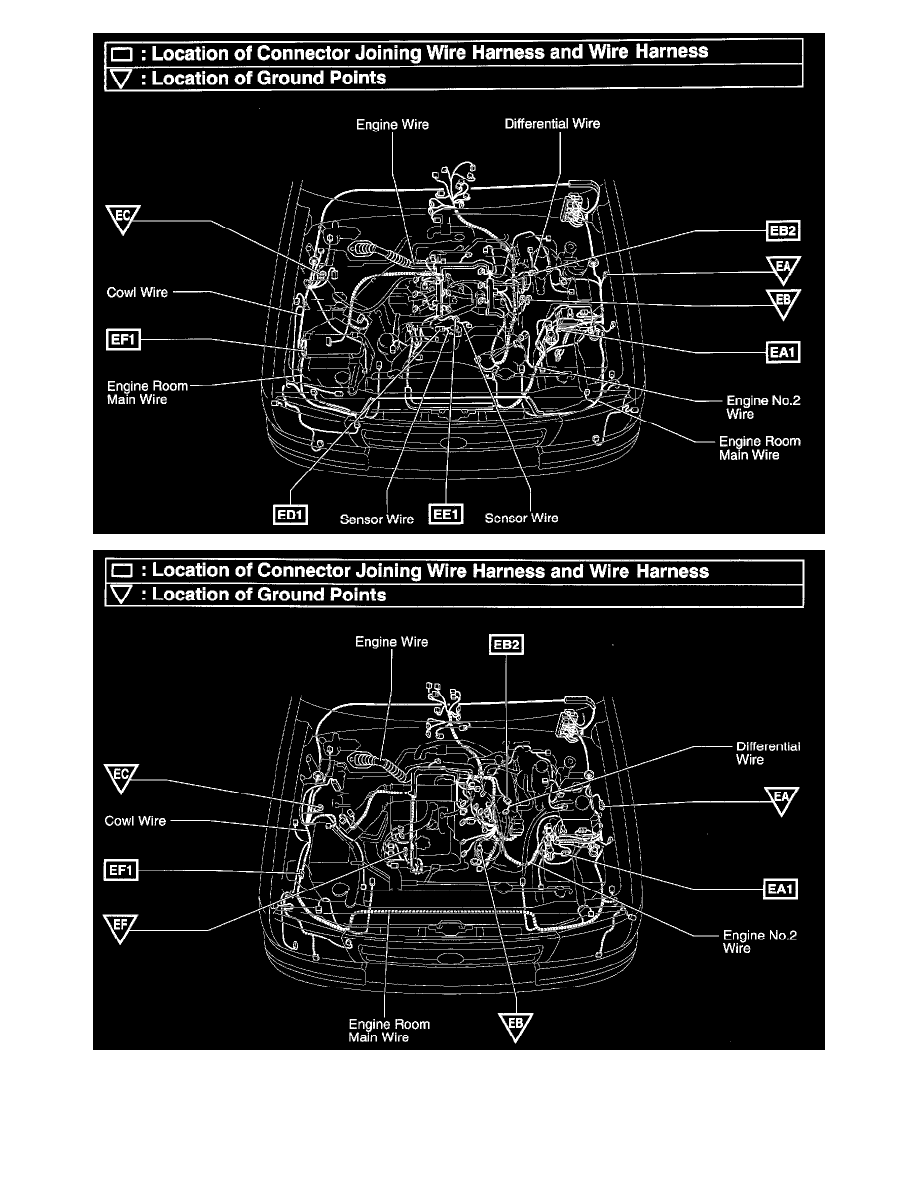 : Location of Connector Joining Wire Harness and Wire Harness
: Location of Ground Points

Engine Wire
Differential Wire
EC
EB2
EA
Cowl Wire
EB
EF1
EA1
Engine Room Main Wire
Engine No.2 Wire
Engine Room Main Wire
ED1
Sensor Wire
EE1
Sensor Wire

: Location of Connector Joining Wire Harness and Wire Harness
: Location of Ground Points

Engine Wire
EB2
Differential Wire
EC
EA
Cowl Wire
EF1
EA1
EF
Engine No.2 Wire
Engine Room Main Wire
EB