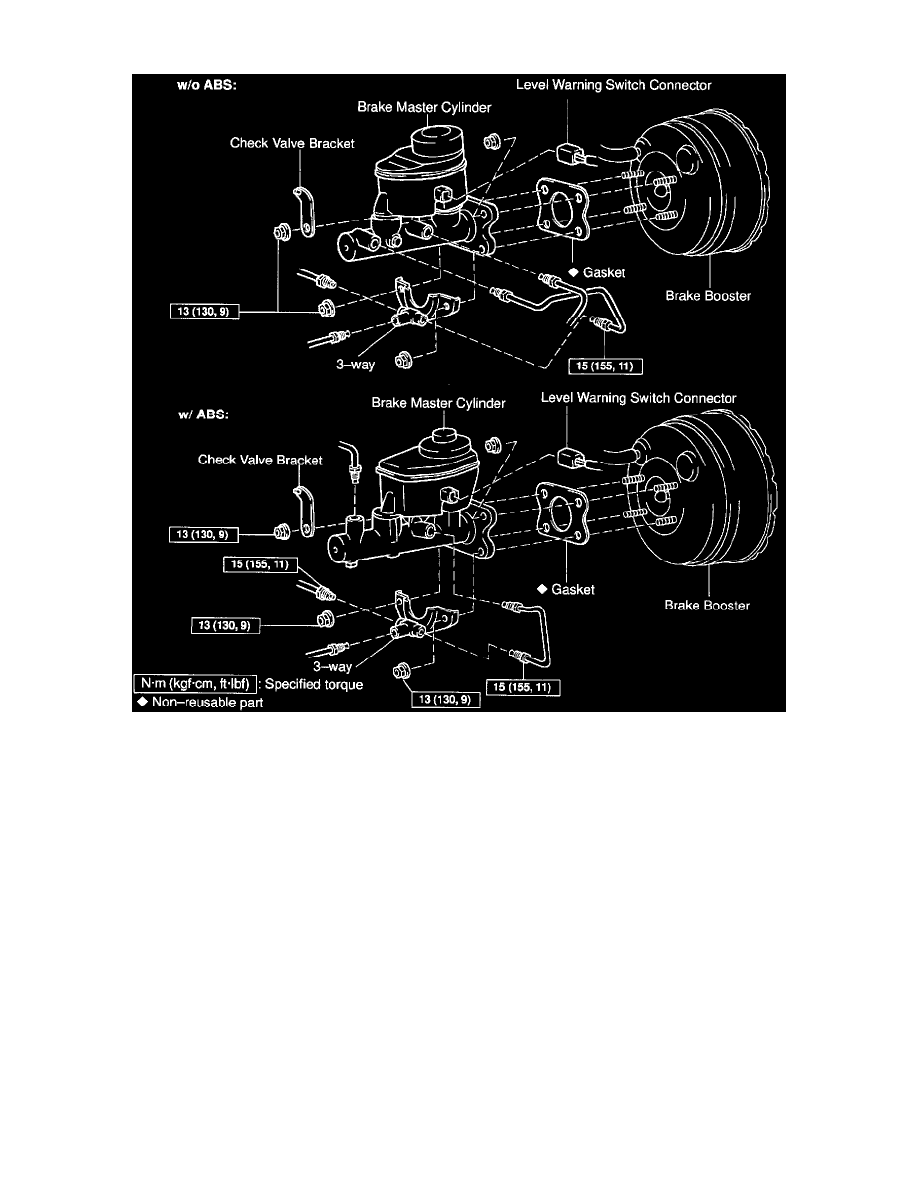 w/o ABS:

Level Warning Switch Connector

Brake Master Cylinder

Check Valve Bracket

◆ Gasket

Brake Booster

13 (130, 9)

3–way

15 (155, 11)

w/ ABS:

Brake Master Cylinder

Level Warning Switch Connector

Check Valve Bracket

13 (130, 9)

15 (155, 11)

◆ Gasket

Brake Booster

13 (130, 9)

3–way

N·m (kgf·cm, ft·lbf) : Specified torque

◆ Non–reusable part

13 (130, 9)

15 (155, 11)