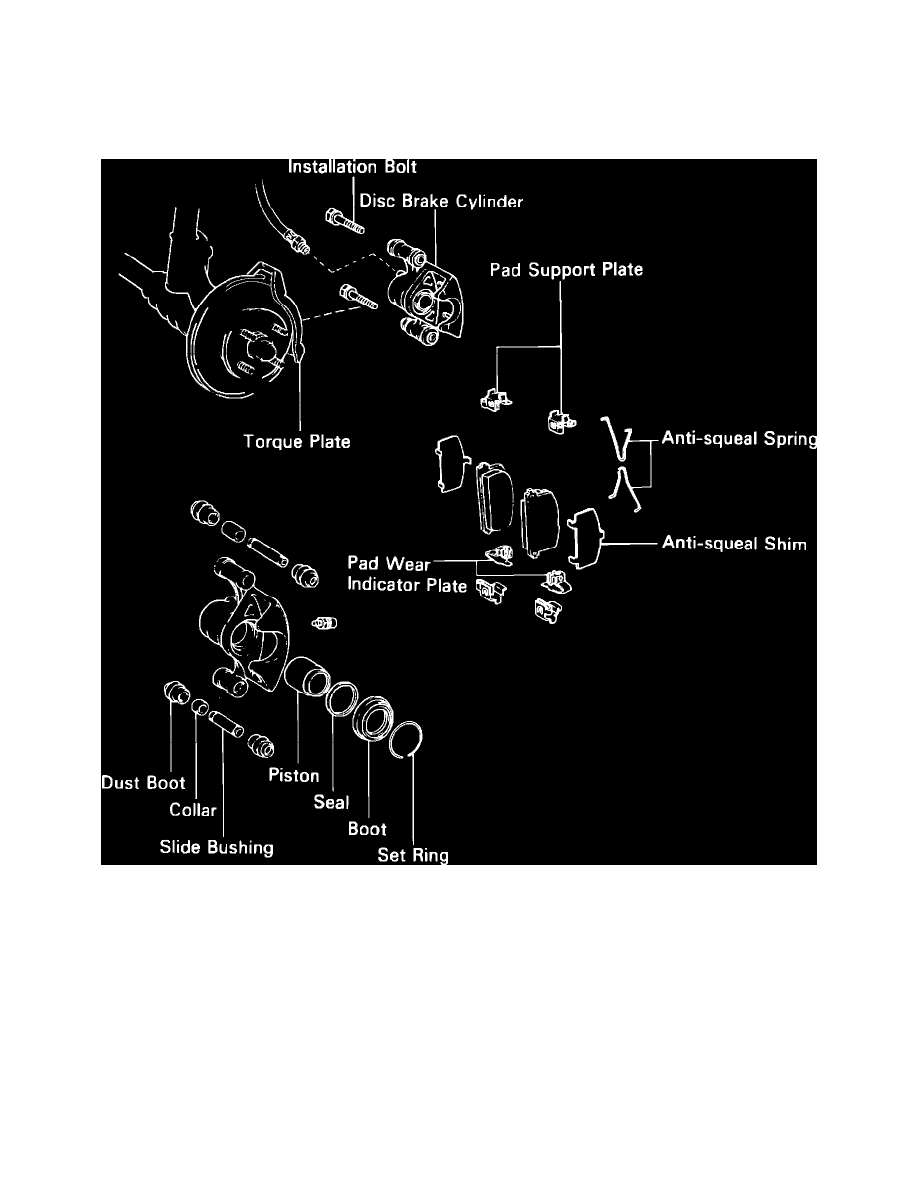 Installation Bolt
Disc Brake Cylinder
Pad Support Plate
Torque Plate
Anti-squeal Spring
Anti-squeal Shim
Pad Wear Indicator Plate
Dust Boot
Collar
Slide Bushing
Piston
Seal
Boot
Set Ring