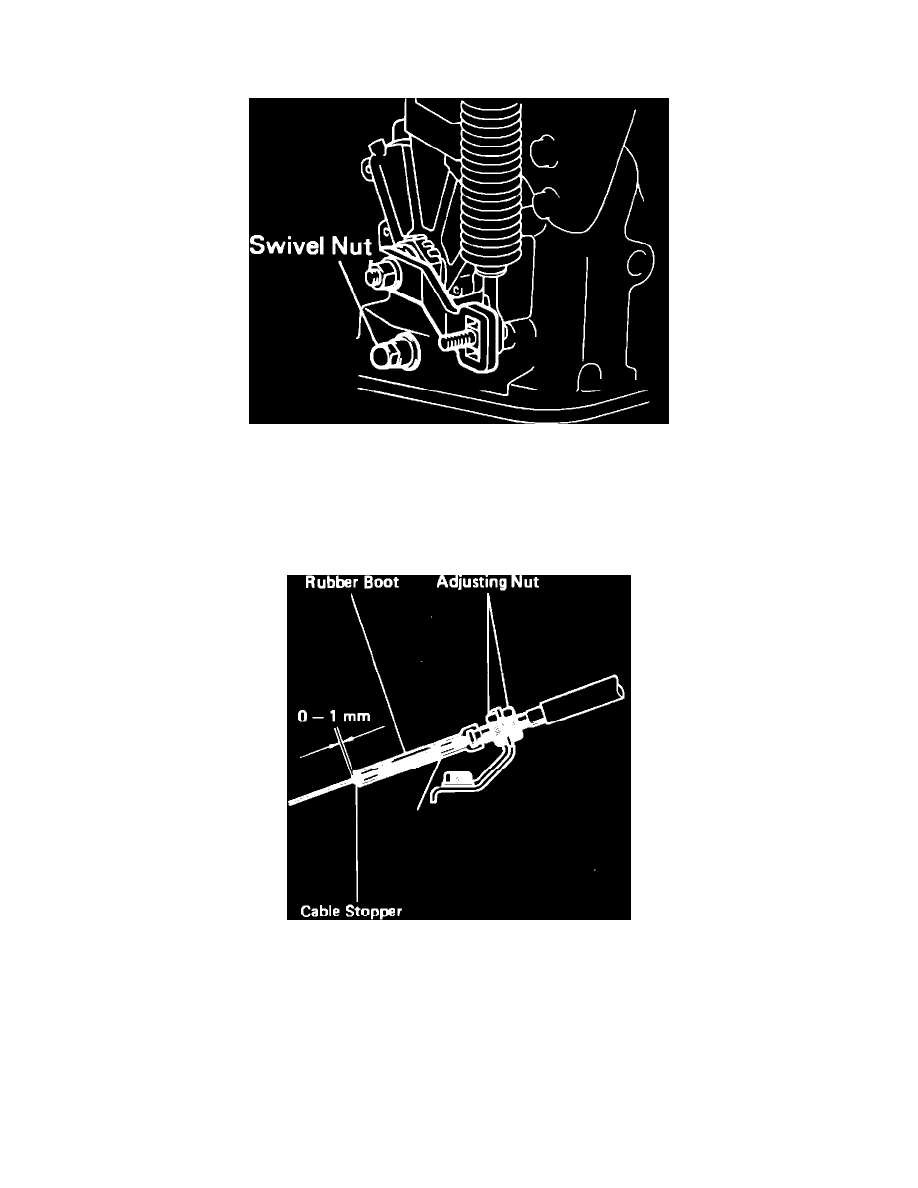 Swivel Nut

Rubber Boot
Adjusting Nut
0 – 1 mm
Cable Stopper