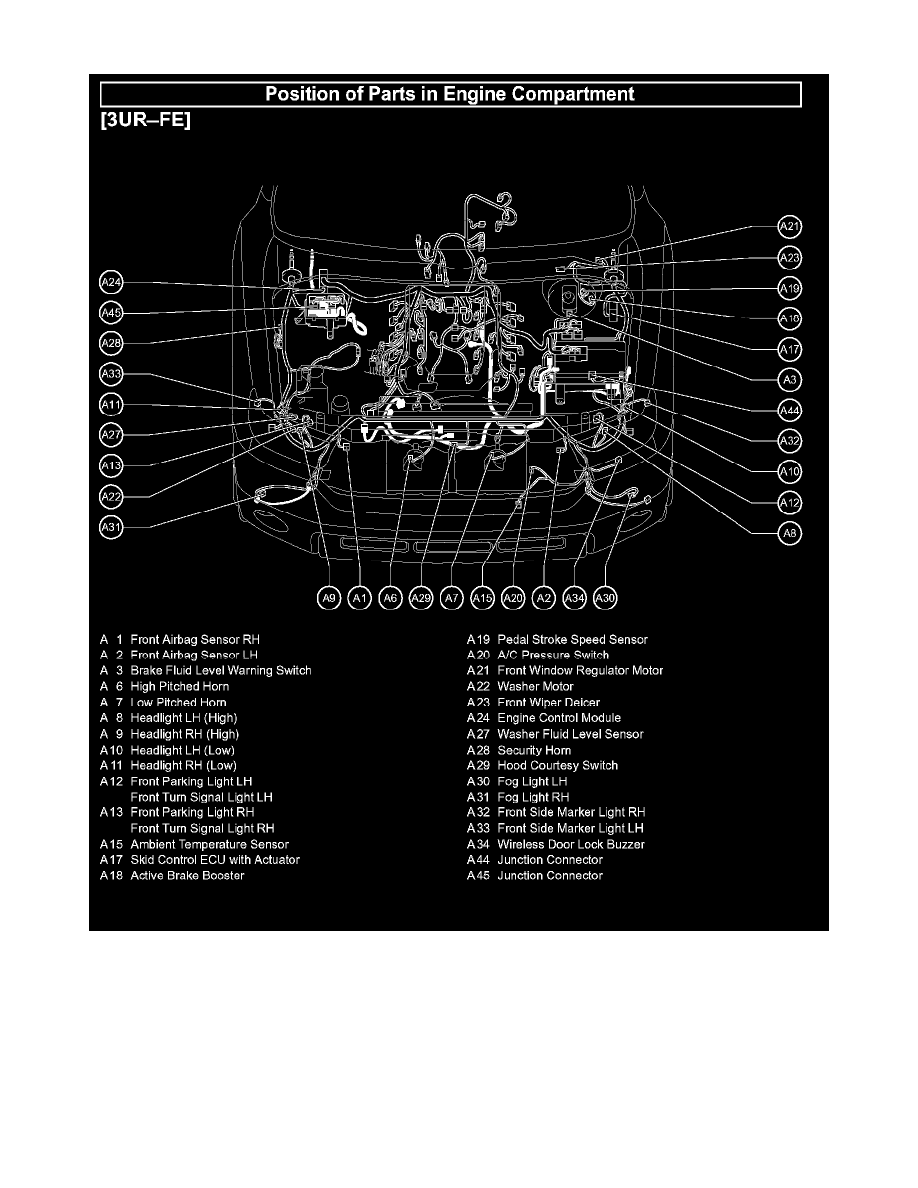 Position of Parts in Engine Compartment

[3UR–FE]

A24
A45
A28
A33
A11
A27
A13
A22
A31

A21
A23
A19
A18
A17
A3
A44
A32
A10
A12
A8

A9 A1 A6 A29 A7 A15 A20 A2 A34 A30

A 1 Front Airbag Sensor RH
A 2 Front Airbag Sensor LH
A 3 Brake Fluid Level Warning Switch
A 6 High Pitched Horn
A 7 Low Pitched Horn
A 8 Headlight LH (High)
A 9 Headlight RH (High)
A10 Headlight LH (Low)
A11 Headlight RH (Low)
A12 Front Parking Light LH
Front Turn Signal Light LH
A13 Front Parking Light RH
Front Turn Signal Light RH
A15 Ambient Temperature Sensor
A17 Skid Control ECU with Actuator
A18 Active Brake Booster

A19 Pedal Stroke Speed Sensor
A20 A/C Pressure Switch
A21 Front Window Regulator Motor
A22 Washer Motor
A23 Front Wiper Deicer
A24 Engine Control Module
A27 Washer Fluid Level Sensor
A28 Security Horn
A29 Hood Courtesy Switch
A30 Fog Light LH
A31 Fog Light RH
A32 Front Side Marker Light RH
A33 Front Side Marker Light LH
A34 Wireless Door Lock Buzzer
A44 Junction Connector
A45 Junction Connector