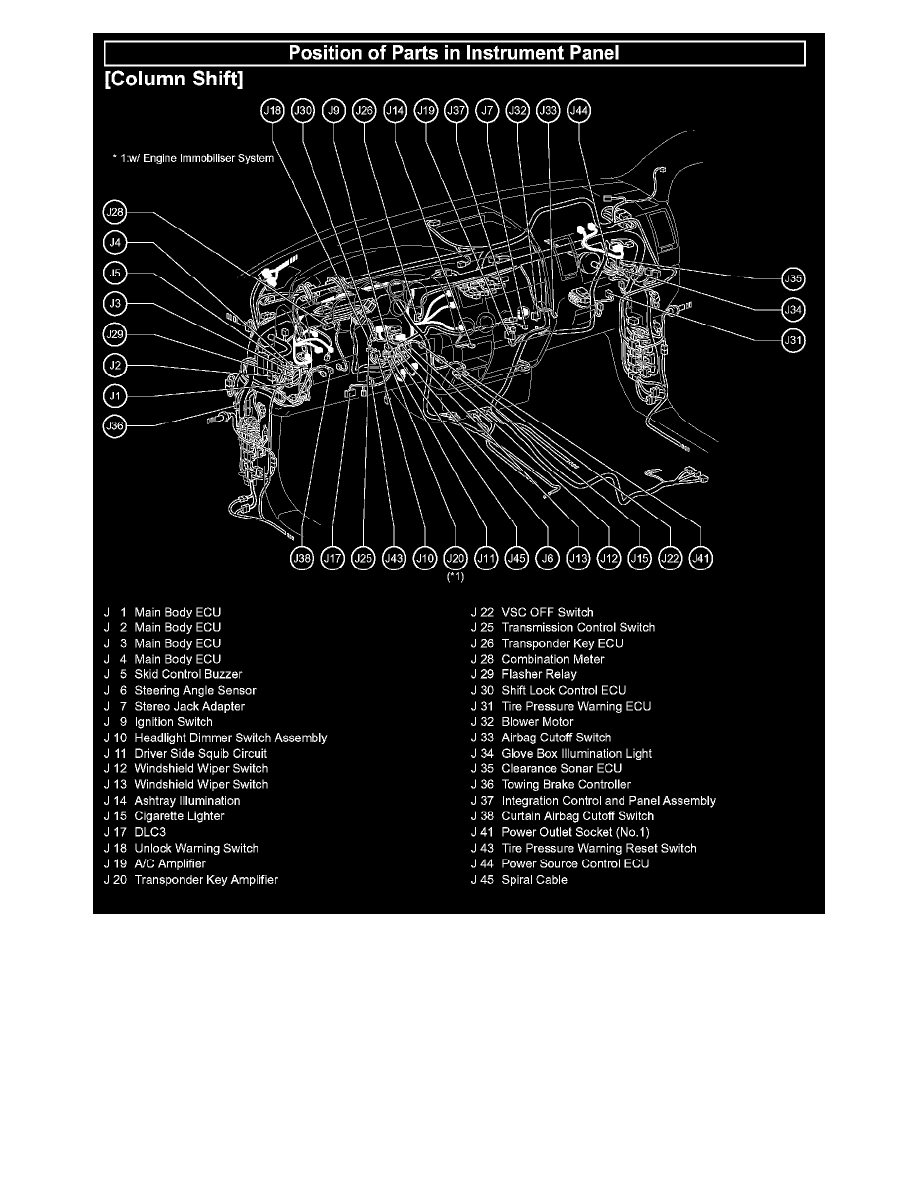 Position of Parts in Instrument Panel

[Column Shift]

J18 J30 J9 J26 J14 J19 J37 J7 J32 J33 J44

* 1:w/ Engine Immobiliser System

J28
J4
J5
J3
J29
J2
J1
J36

J35
J34
J31

J38 J17 J25 J43 J10 J20 J11 J45 J6 J13 J12 J15 J22 J41
(*1)

J 1 Main Body ECU
J 2 Main Body ECU
J 3 Main Body ECU
J 4 Main Body ECU
J 5 Skid Control Buzzer
J 6 Steering Angle Sensor
J 7 Stereo Jack Adapter
J 9 Ignition Switch
J 10 Headlight Dimmer Switch Assembly
J 11 Driver Side Squib Circuit
J 12 Windshield Wiper Switch
J 13 Windshield Wiper Switch
J 14 Ashtray Illumination
J 15 Cigarette Lighter
J 17 DLC3
J 18 Unlock Warning Switch
J 19 A/C Amplifier
J 20 Transponder Key Amplifier

J 22 VSC OFF Switch
J 25 Transmission Control Switch
J 26 Transponder Key ECU
J 28 Combination Meter
J 29 Flasher Relay
J 30 Shift Lock Control ECU
J 31 Tire Pressure Warning ECU
J 32 Blower Motor
J 33 Airbag Cutoff Switch
J 34 Glove Box Illumination Light
J 35 Clearance Sonar ECU
J 36 Towing Brake Controller
J 37 Integration Control and Panel Assembly
J 38 Curtain Airbag Cutoff Switch
J 41 Power Outlet Socket (No.1)
J 43 Tire Pressure Warning Reset Switch
J 44 Power Source Control ECU
J 45 Spiral Cable