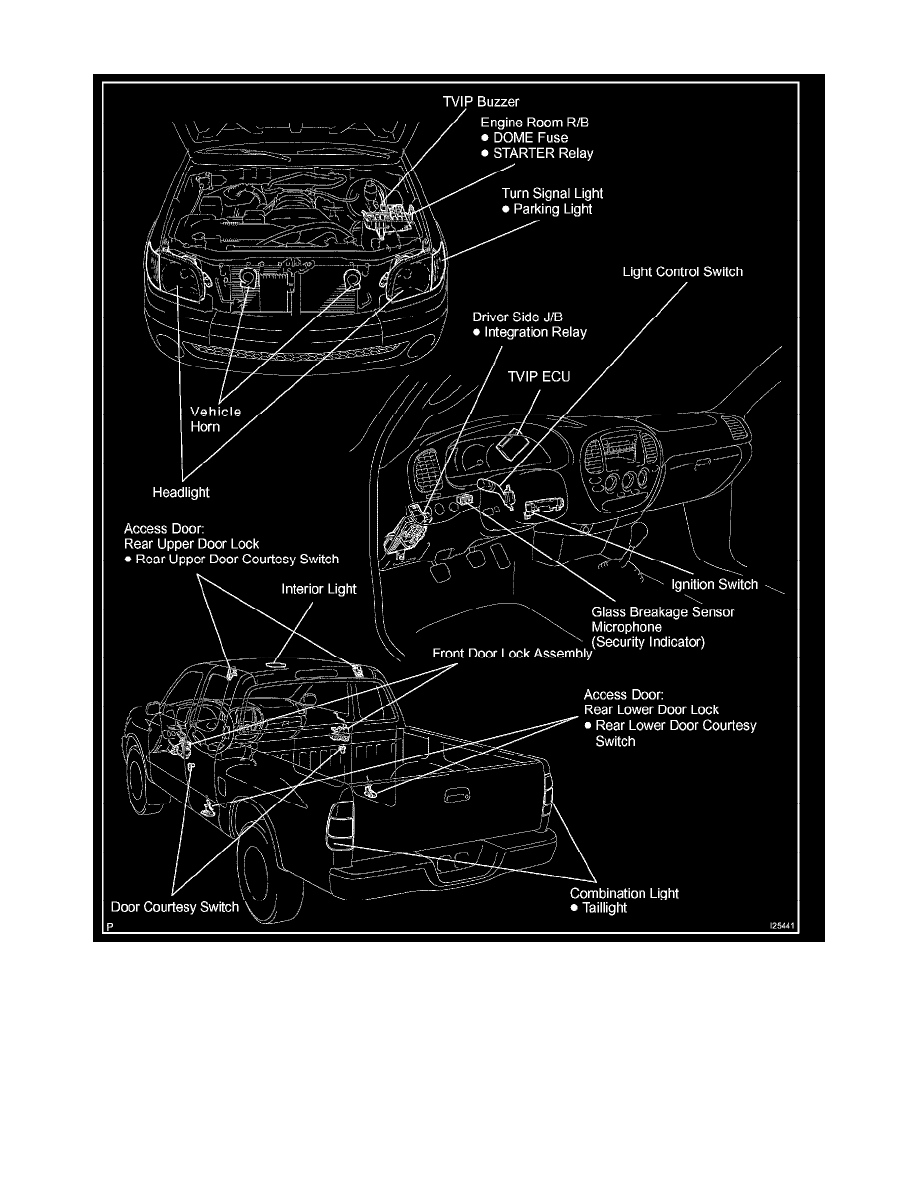 TVIP Buzzer

Engine Room R/B
● DOME Fuse
● STARTER Relay

Turn Signal Light
● Parking Light

Light Control Switch

Driver Side J/B
● Integration Relay

TVIP ECU

Vehicle
Horn

Headlight

Access Door:
Rear Upper Door Lock
● Rear Upper Door Courtesy Switch

Interior Light

Ignition Switch

Glass Breakage Sensor
Microphone
(Security Indicator)

Front Door Lock Assembly

Access Door:
Rear Lower Door Lock
● Rear Lower Door Courtesy
Switch

Door Courtesy Switch

Combination Light
● Taillight

P

I25441