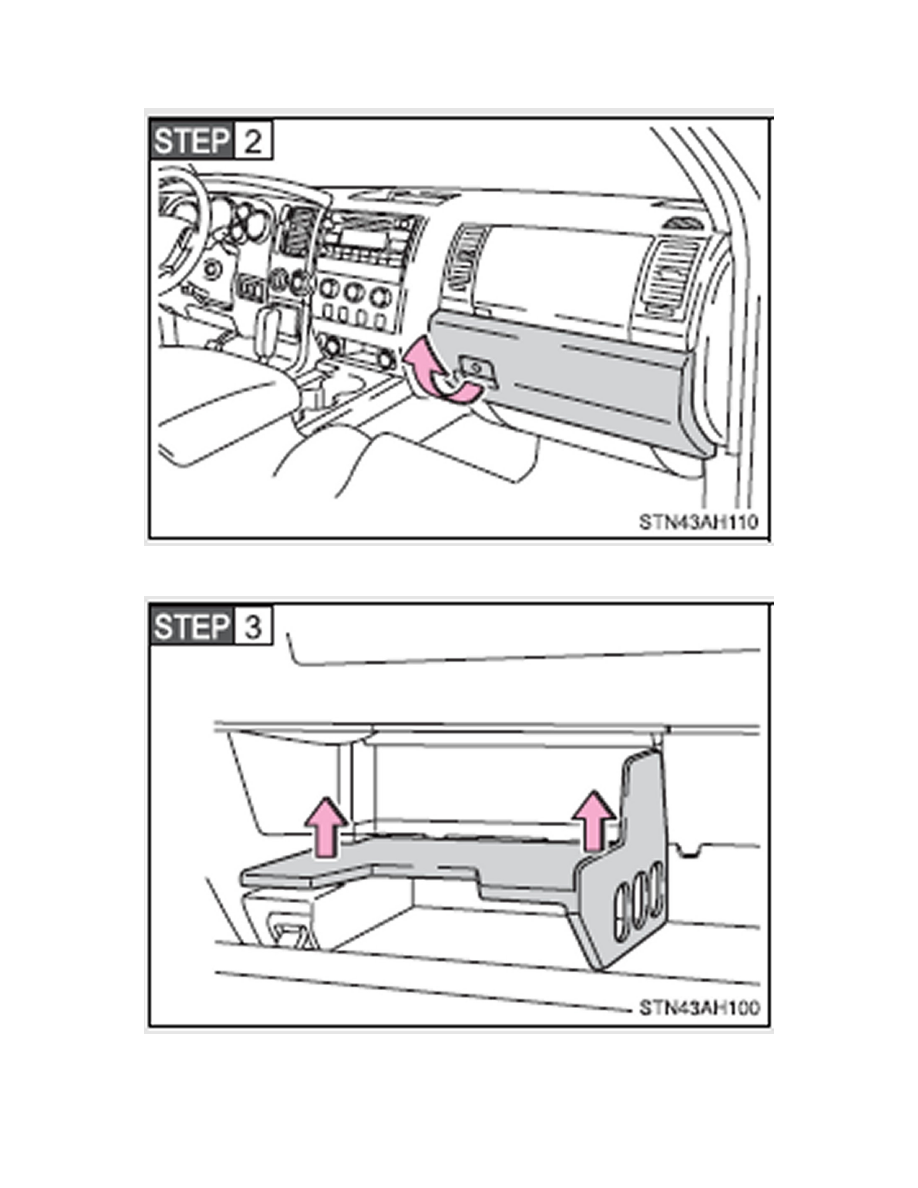 STEP 2

STN43AH110

STEP 3

STN43AH100