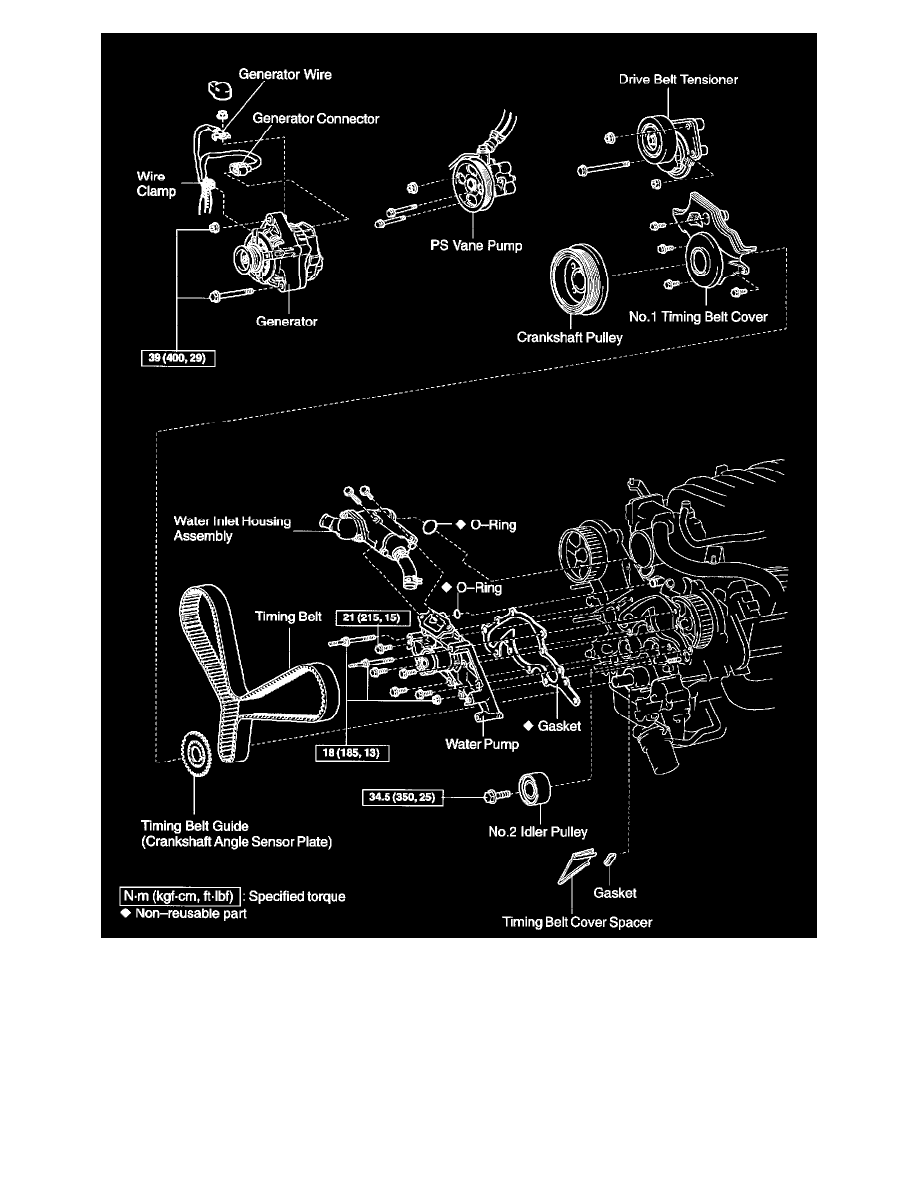 Generator Wire
Generator Connector
Wire Clamp
Generator
39 (400, 29)
PS Vane Pump
Drive Belt Tensioner
Crankshaft Pulley
No.1 Timing Belt Cover

Water Inlet Housing Assembly
◆ O–Ring
◆ O–Ring
Timing Belt
21 (215, 15)
18 (185, 13)
◆ Gasket
Water Pump
34.5 (350, 25)
No.2 Idler Pulley
Timing Belt Guide (Crankshaft Angle Sensor Plate)
Gasket
Timing Belt Cover Spacer

N·m (kgf·cm, ft·lbf) : Specified torque
◆ Non–reusable part