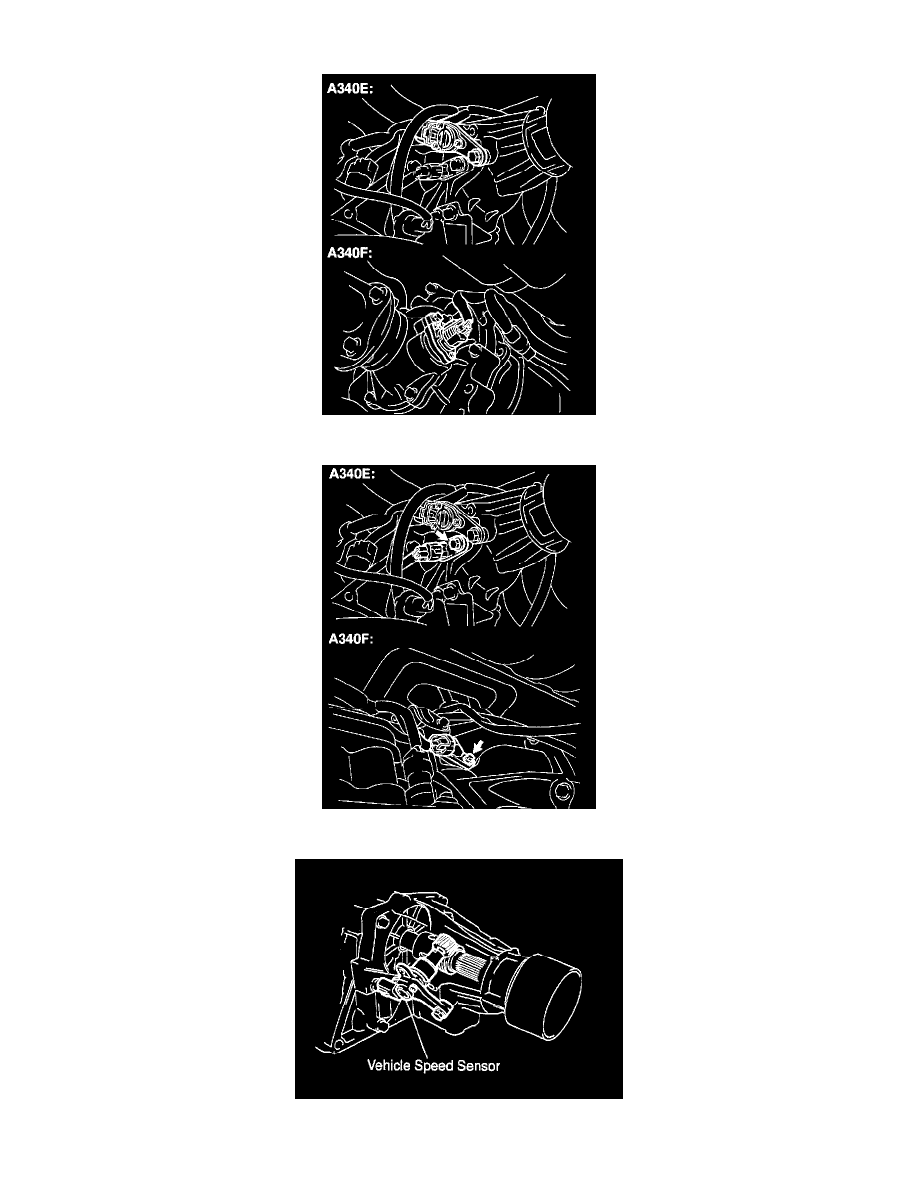 A340E:

A340F:

A340E:

A340F:

Vehicle Speed Sensor