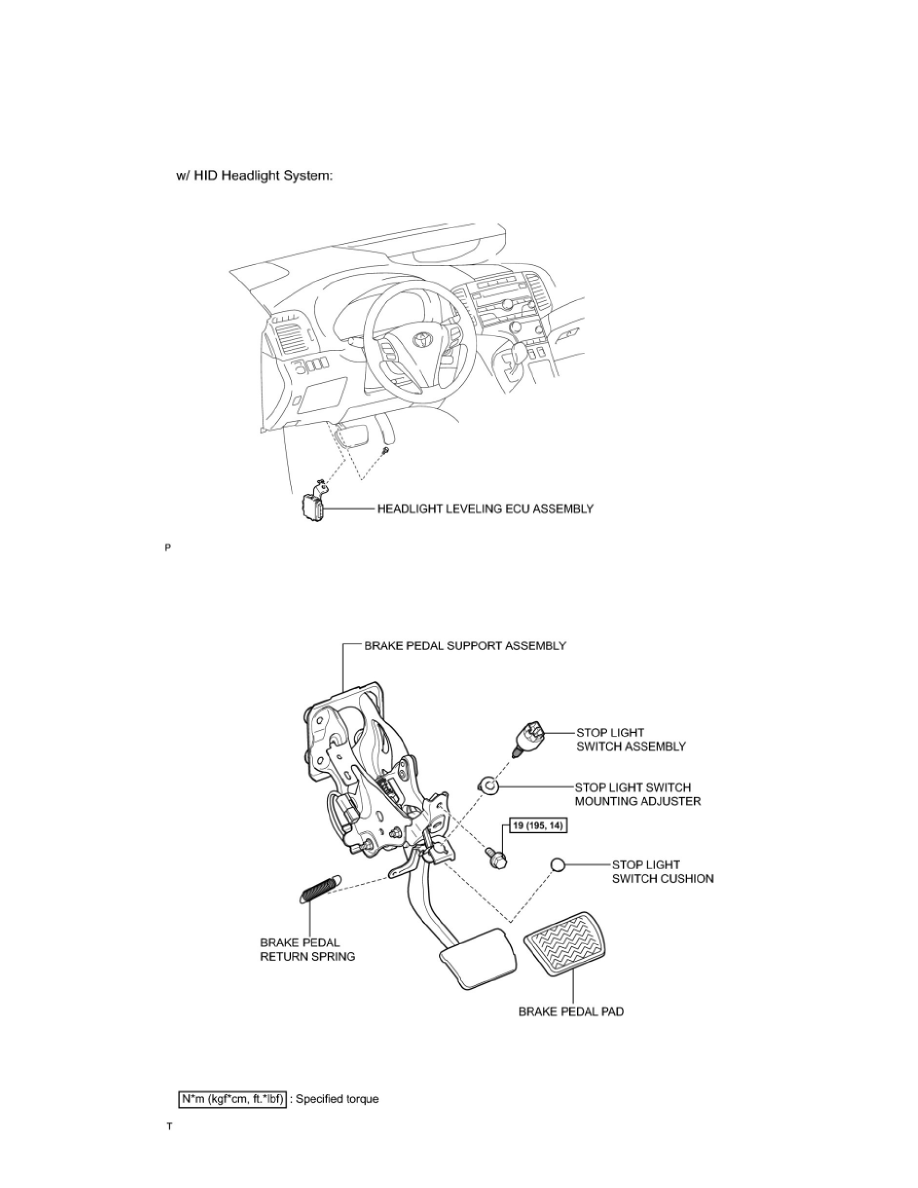 w/ HID Headlight System:

HEADLIGHT LEVELING ECU ASSEMBLY

P

BRAKE PEDAL SUPPORT ASSEMBLY

STOP LIGHT SWITCH ASSEMBLY

STOP LIGHT SWITCH MOUNTING ADJUSTER

19 (195, 14)

STOP LIGHT SWITCH CUSHION

BRAKE PEDAL RETURN SPRING

BRAKE PEDAL PAD

N*m (kgf*cm, ft.*lbf) : Specified torque

T