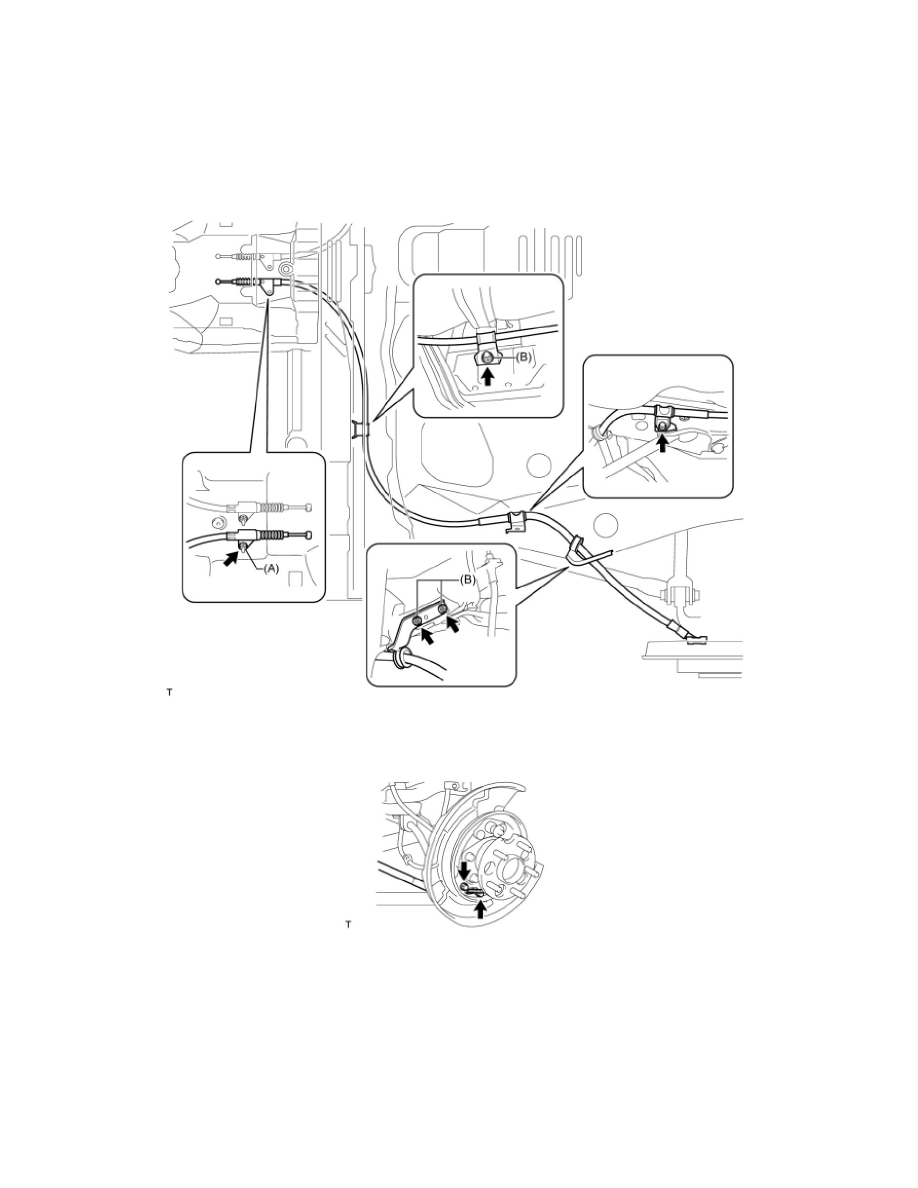 (B)

(A)

(B)

T

T