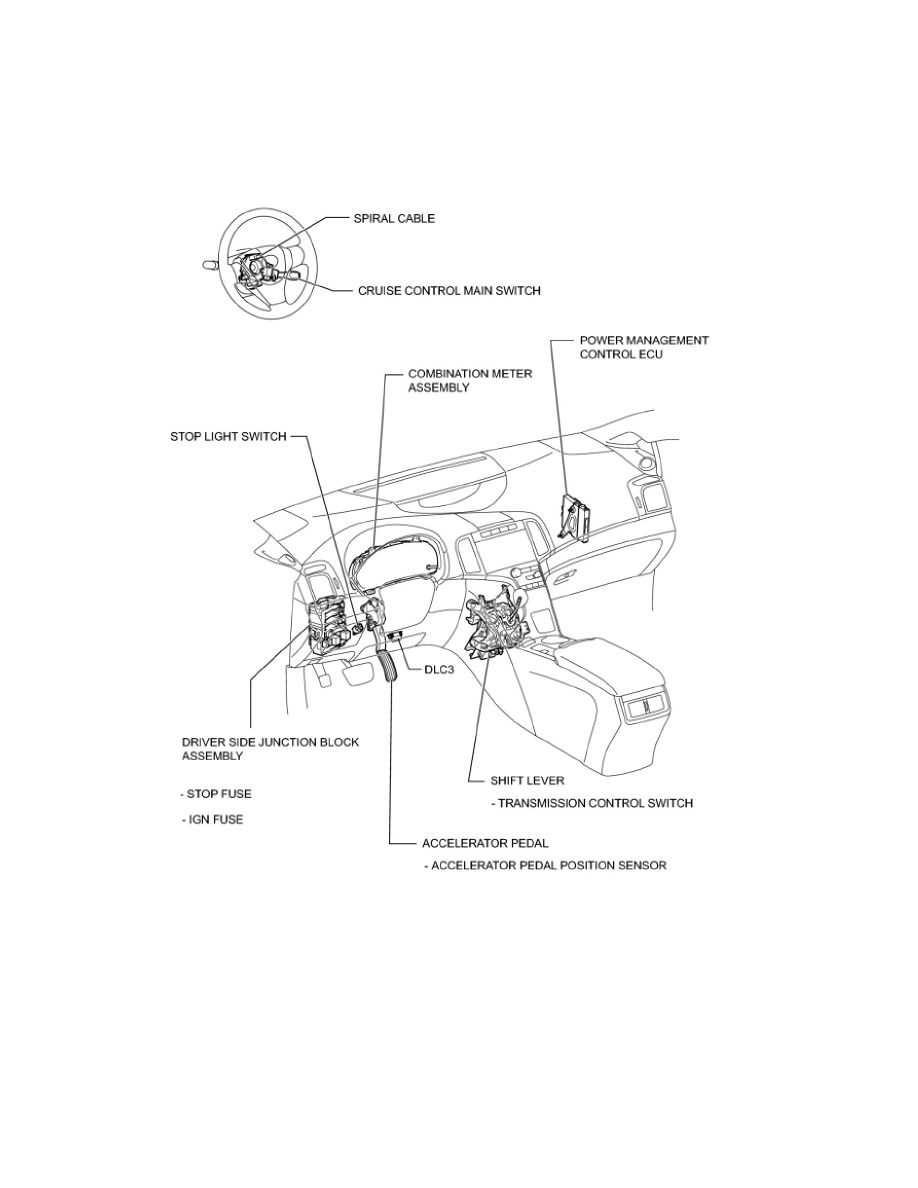 SPIRAL CABLE

CRUISE CONTROL MAIN SWITCH

POWER MANAGEMENT CONTROL ECU

COMBINATION METER ASSEMBLY

STOP LIGHT SWITCH

DLC3

DRIVER SIDE JUNCTION BLOCK ASSEMBLY

- STOP FUSE

- IGN FUSE

SHIFT LEVER

- TRANSMISSION CONTROL SWITCH

ACCELERATOR PEDAL

- ACCELERATOR PEDAL POSITION SENSOR