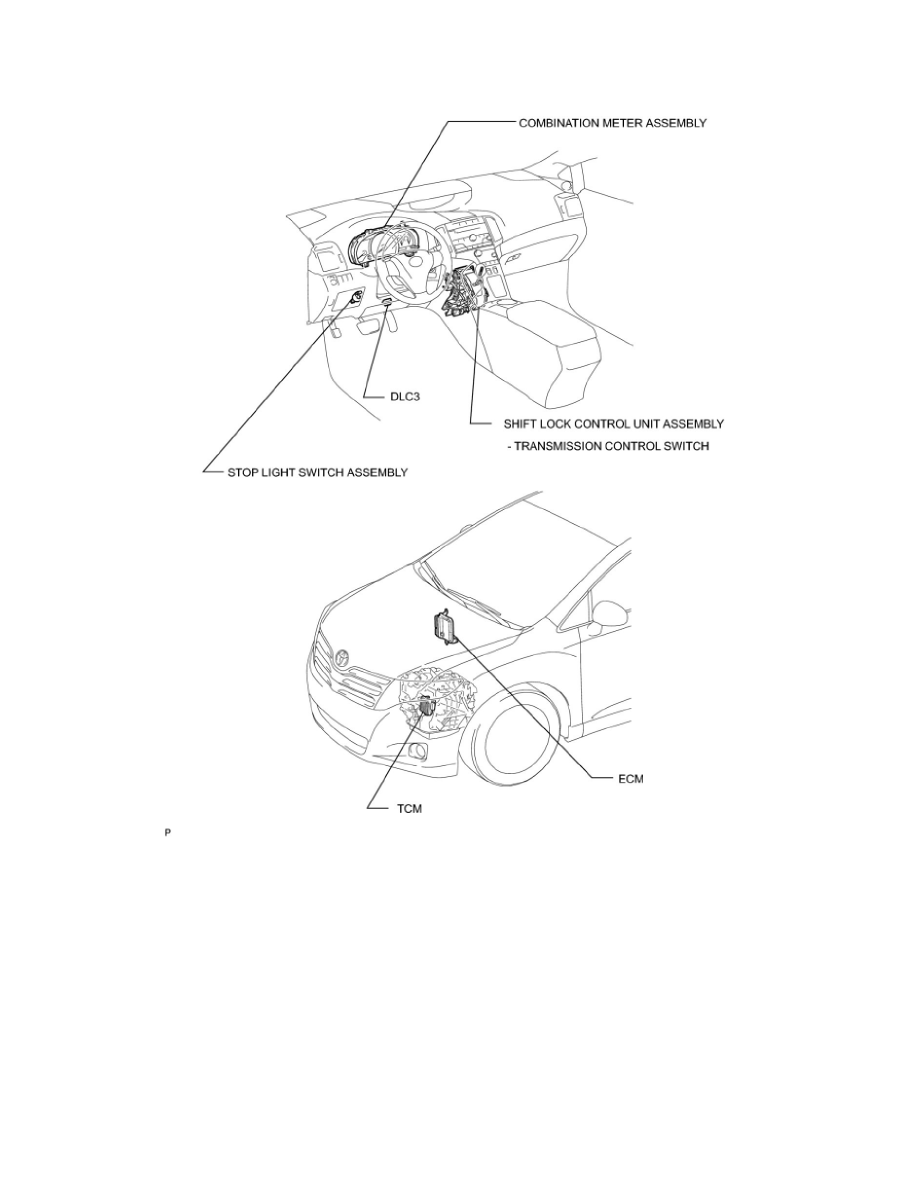 COMBINATION METER ASSEMBLY

DLC3

SHIFT LOCK CONTROL UNIT ASSEMBLY
- TRANSMISSION CONTROL SWITCH

STOP LIGHT SWITCH ASSEMBLY

ECM

TCM

P