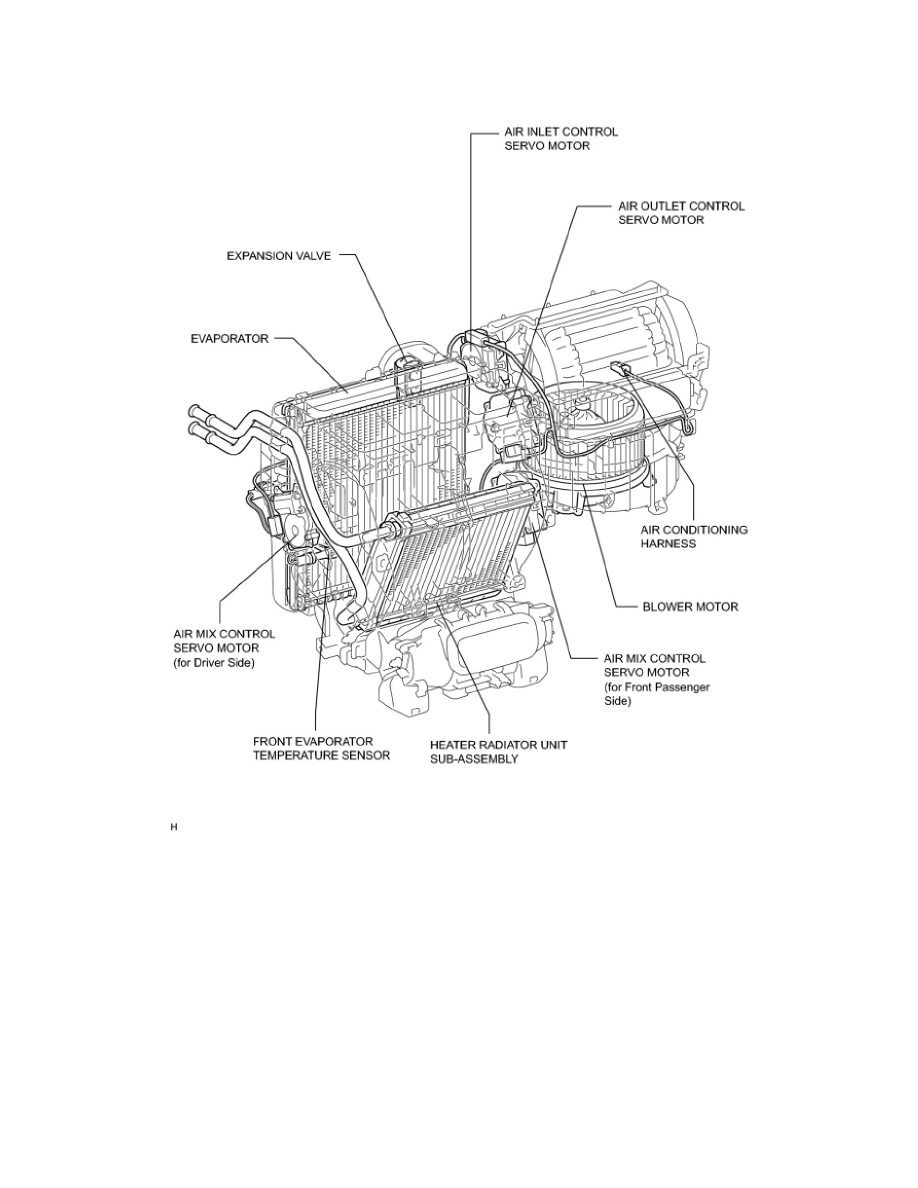 AIR INLET CONTROL SERVO MOTOR

AIR OUTLET CONTROL SERVO MOTOR

EXPANSION VALVE

EVAPORATOR

AIR CONDITIONING HARNESS

BLOWER MOTOR

AIR MIX CONTROL SERVO MOTOR (for Driver Side)

AIR MIX CONTROL SERVO MOTOR (for Front Passenger Side)

FRONT EVAPORATOR TEMPERATURE SENSOR

HEATER RADIATOR UNIT SUB-ASSEMBLY

H