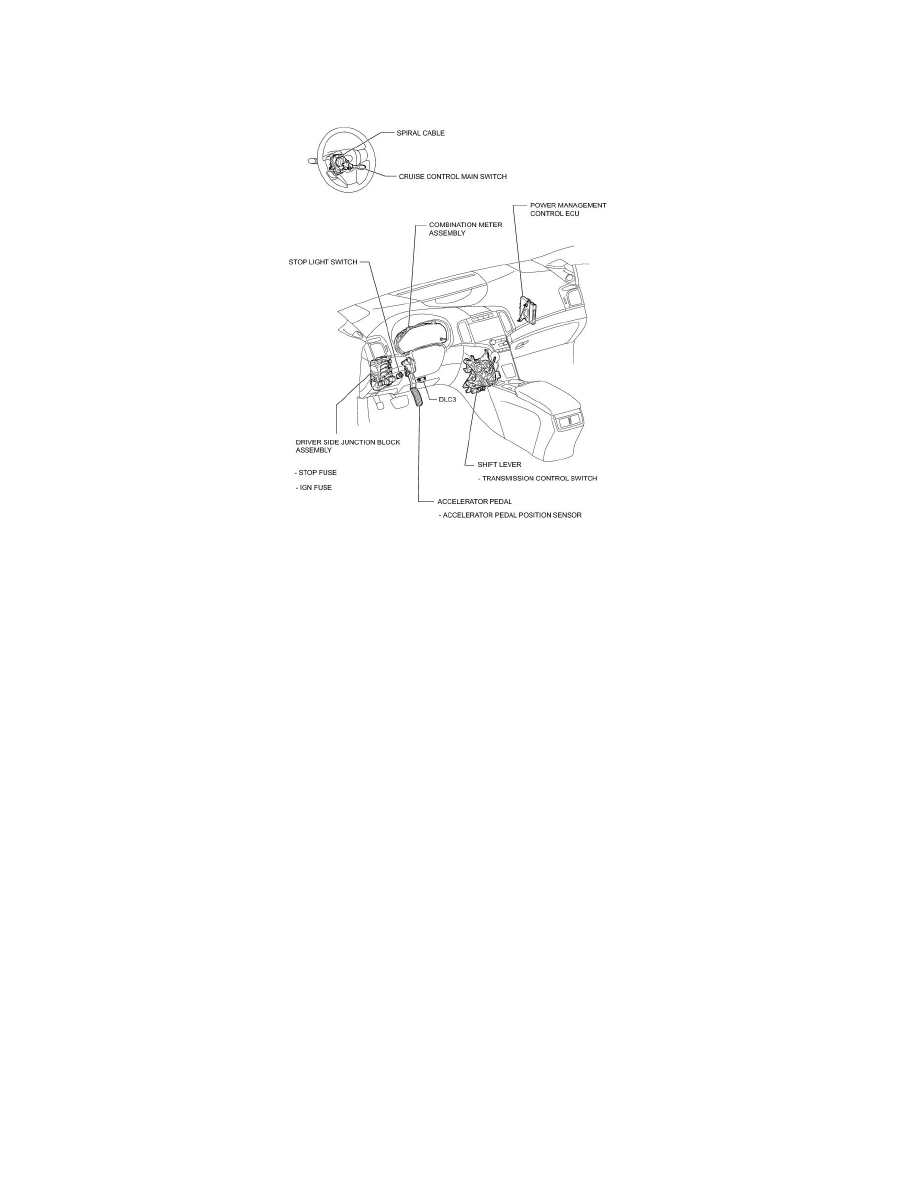 SPIRAL CABLE

CRUISE CONTROL MAIN SWITCH

POWER MANAGEMENT CONTROL ECU

COMBINATION METER ASSEMBLY

STOP LIGHT SWITCH

DLC3

DRIVER SIDE JUNCTION BLOCK ASSEMBLY

- STOP FUSE

- IGN FUSE

SHIFT LEVER

- TRANSMISSION CONTROL SWITCH

ACCELERATOR PEDAL

- ACCELERATOR PEDAL POSITION SENSOR