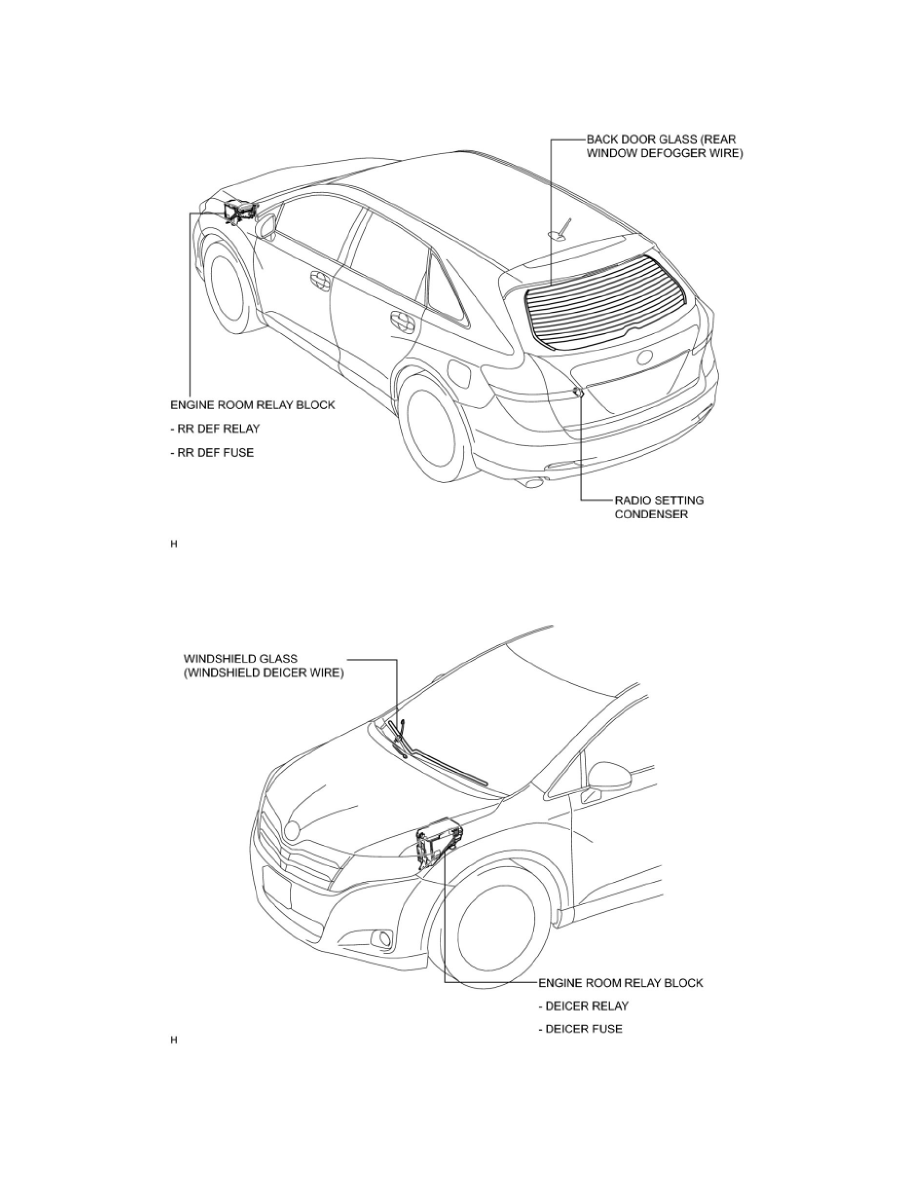 BACK DOOR GLASS (REAR WINDOW DEFOGGER WIRE)

ENGINE ROOM RELAY BLOCK

- RR DEF RELAY

- RR DEF FUSE

RADIO SETTING CONDENSER

H

WINDSHIELD GLASS (WINDSHIELD DEICER WIRE)

ENGINE ROOM RELAY BLOCK

- DEICER RELAY

- DEICER FUSE

H