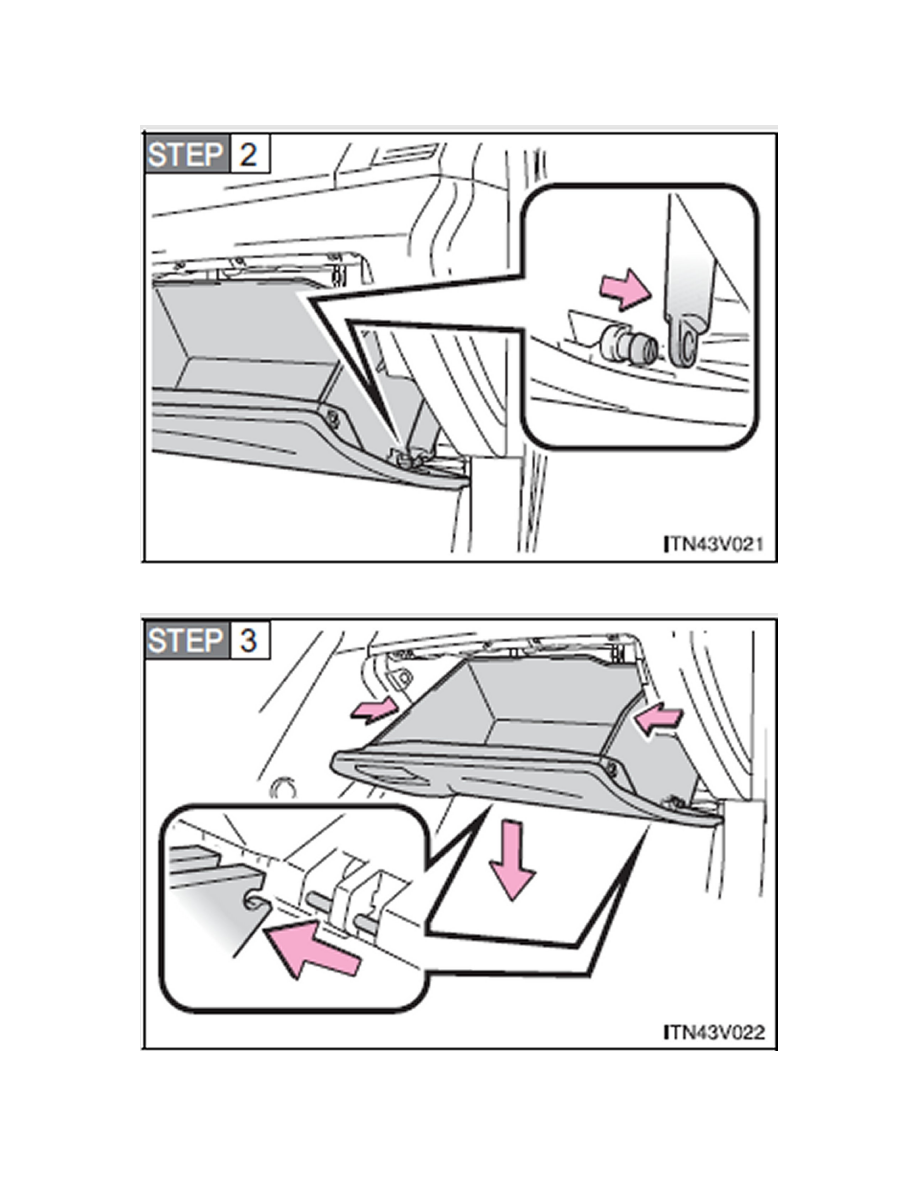 STEP 2

ITN43V021

STEP 3

ITN43V022