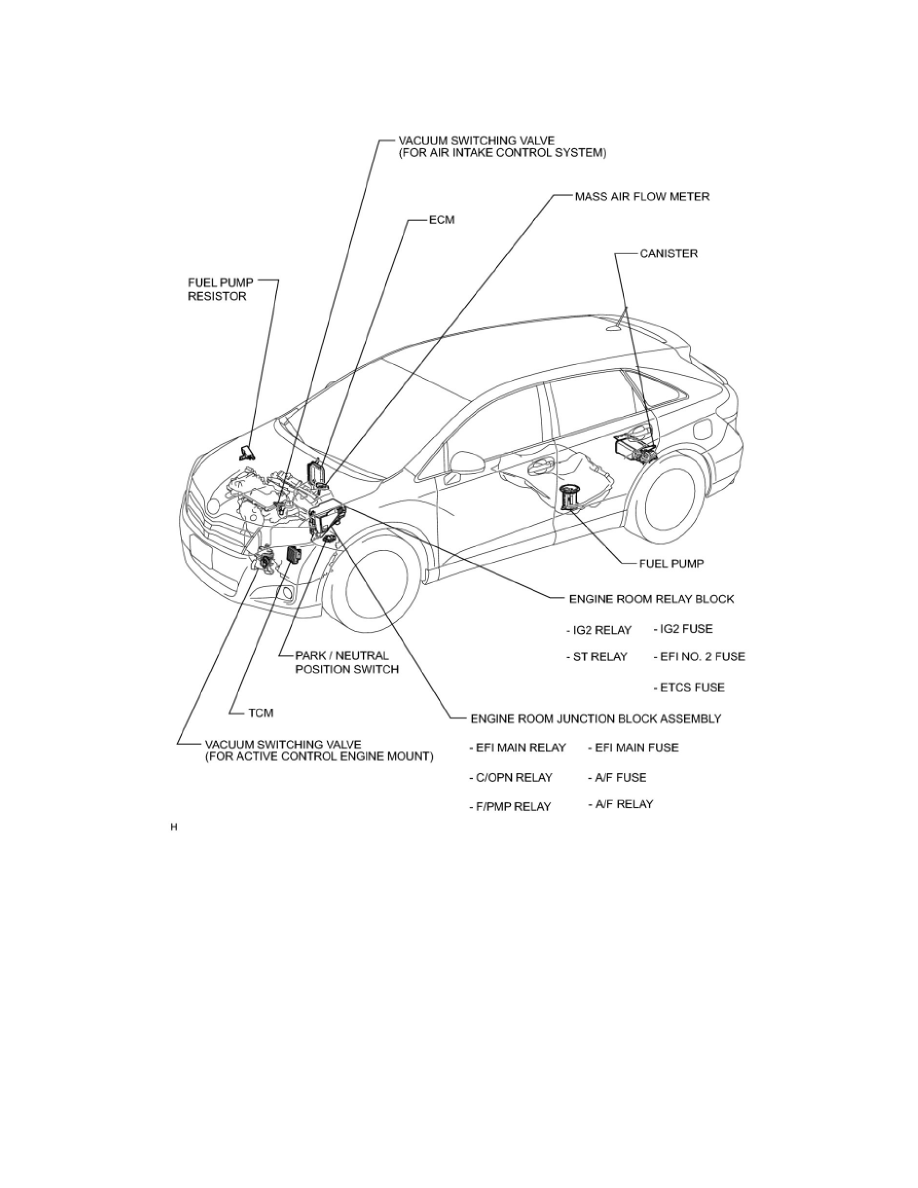 VACUUM SWITCHING VALVE
(FOR AIR INTAKE CONTROL SYSTEM)

MASS AIR FLOW METER

ECM

CANISTER

FUEL PUMP
RESISTOR

FUEL PUMP

ENGINE ROOM RELAY BLOCK

- IG2 RELAY
- ST RELAY

- IG2 FUSE
- EFI NO. 2 FUSE
- ETCS FUSE

PARK / NEUTRAL
POSITION SWITCH

TCM

ENGINE ROOM JUNCTION BLOCK ASSEMBLY

VACUUM SWITCHING VALVE
(FOR ACTIVE CONTROL ENGINE MOUNT)

- EFI MAIN RELAY
- C/OPN RELAY
- F/PMP RELAY

- EFI MAIN FUSE
- A/F FUSE
- A/F RELAY

H