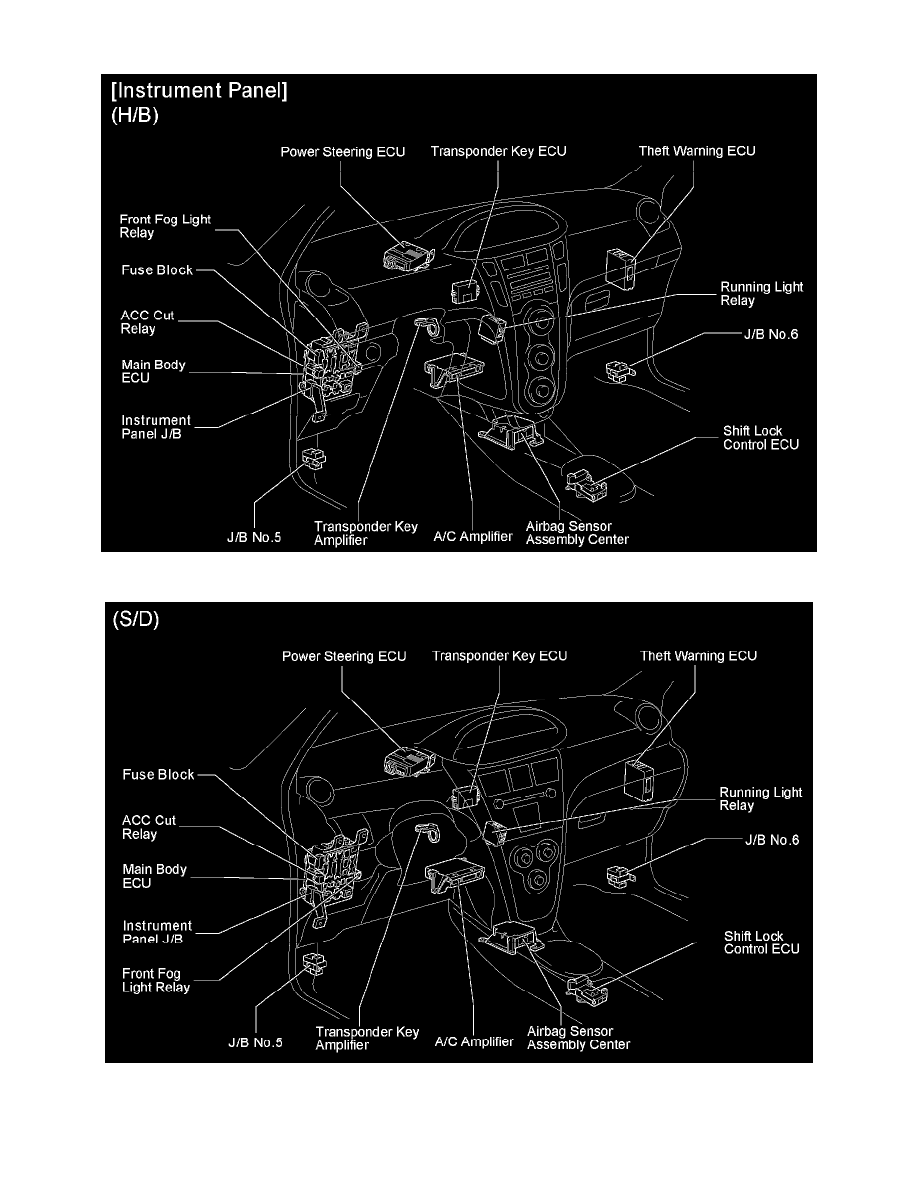 [Instrument Panel]
(H/B)

Power Steering ECU
Transponder Key ECU
Theft Warning ECU
Front Fog Light Relay
Fuse Block
ACC Cut Relay
Main Body ECU
Instrument Panel J/B
Running Light Relay
J/B No.6
Shift Lock Control ECU
J/B No.5
Transponder Key Amplifier
A/C Amplifier
Airbag Sensor Assembly Center

(S/D)

Power Steering ECU
Transponder Key ECU
Theft Warning ECU
Fuse Block
ACC Cut Relay
Main Body ECU
Instrument Panel J/B
Front Fog Light Relay
Running Light Relay
J/B No.6
Shift Lock Control ECU
J/B No.5
Transponder Key Amplifier
A/C Amplifier
Airbag Sensor Assembly Center