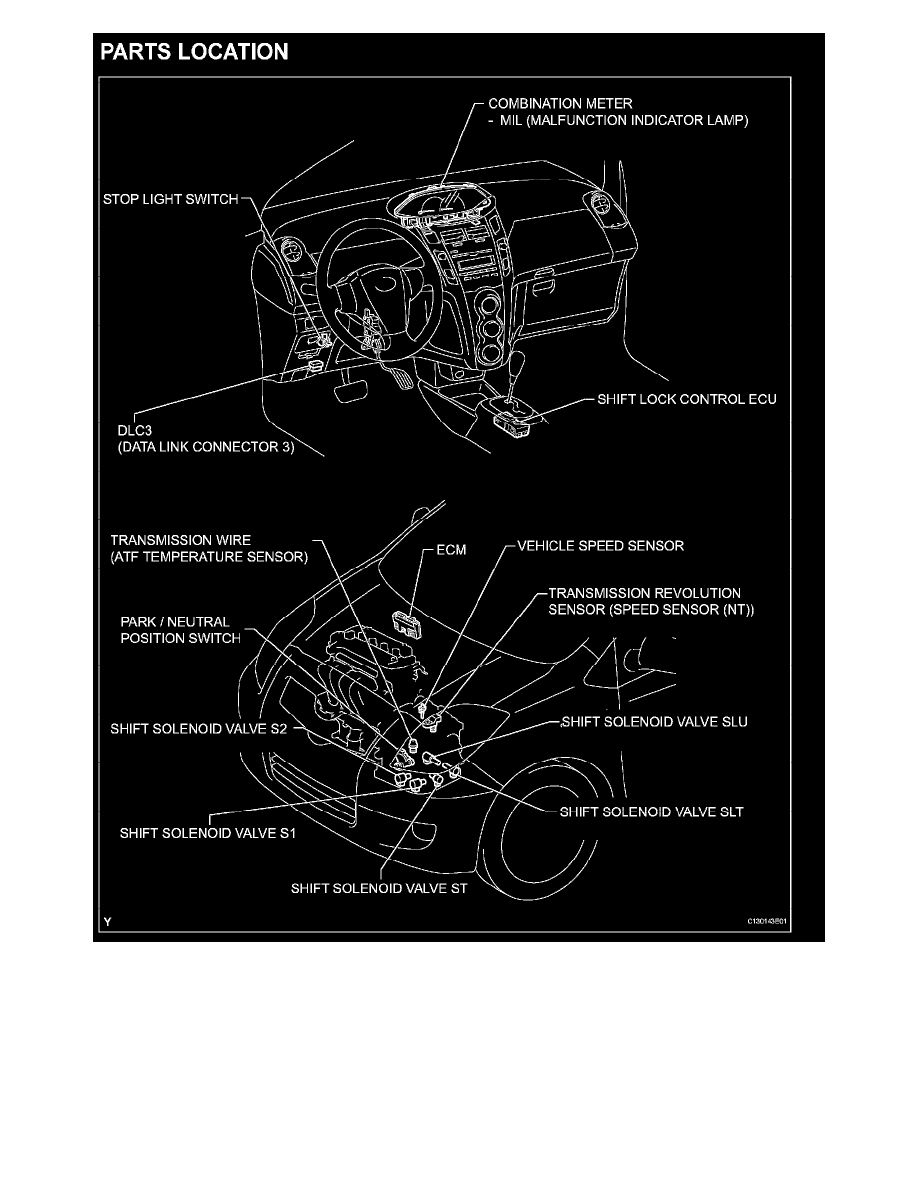 PARTS LOCATION

COMBINATION METER
- MIL (MALFUNCTION INDICATOR LAMP)

STOP LIGHT SWITCH

SHIFT LOCK CONTROL ECU

DLC3
(DATA LINK CONNECTOR 3)

TRANSMISSION WIRE
(ATF TEMPERATURE SENSOR)

ECM

VEHICLE SPEED SENSOR

TRANSMISSION REVOLUTION
SENSOR (SPEED SENSOR (NT))

PARK / NEUTRAL
POSITION SWITCH

SHIFT SOLENOID VALVE S2

SHIFT SOLENOID VALVE SLU

SHIFT SOLENOID VALVE SLT

SHIFT SOLENOID VALVE S1

SHIFT SOLENOID VALVE ST

Y

C130143E01