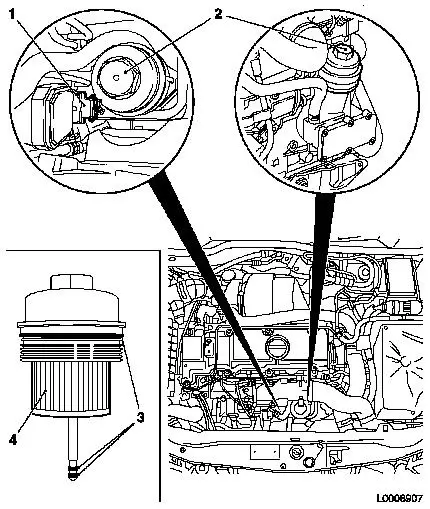 1
2
3
4
L0006907