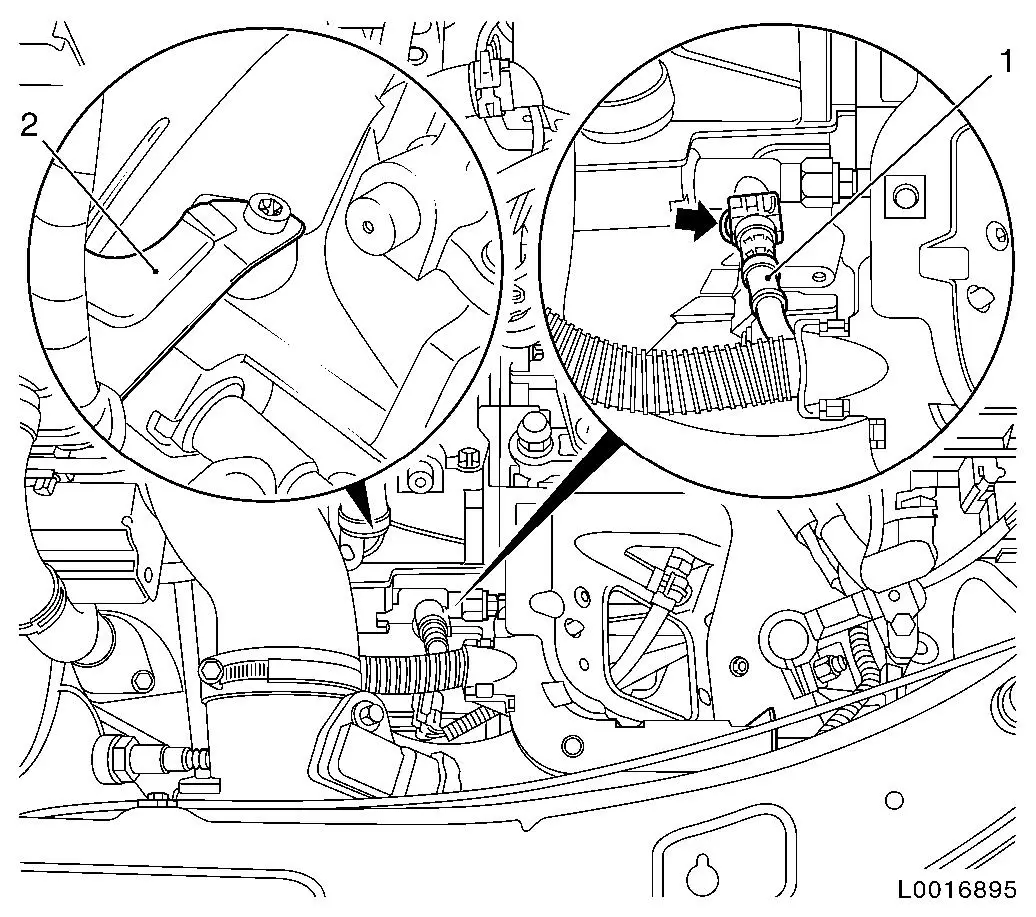 2

1

L0016895