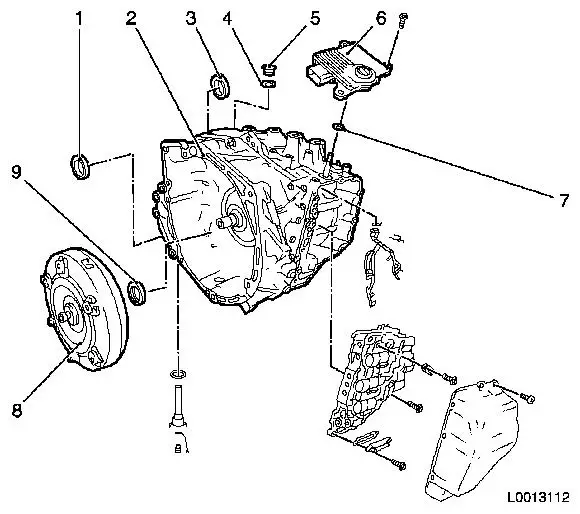 1
2
3
4
5
6
7
9
8
L0013112