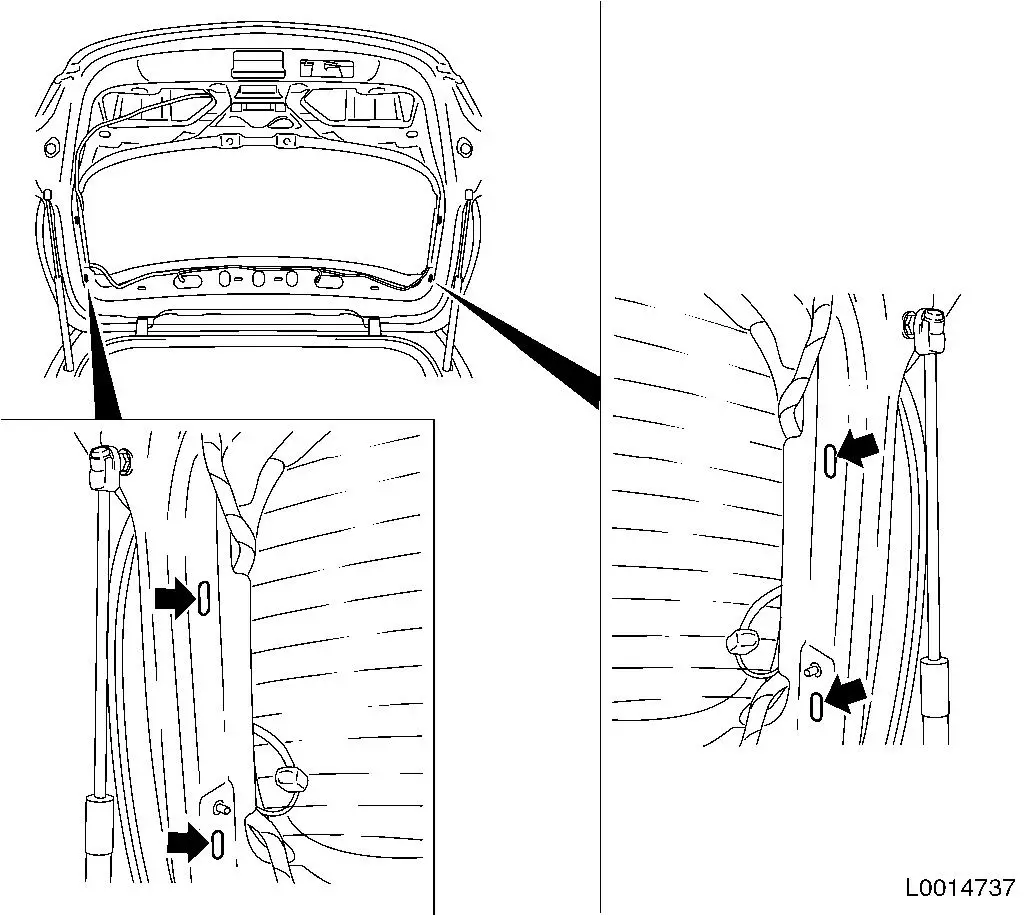 L0014737