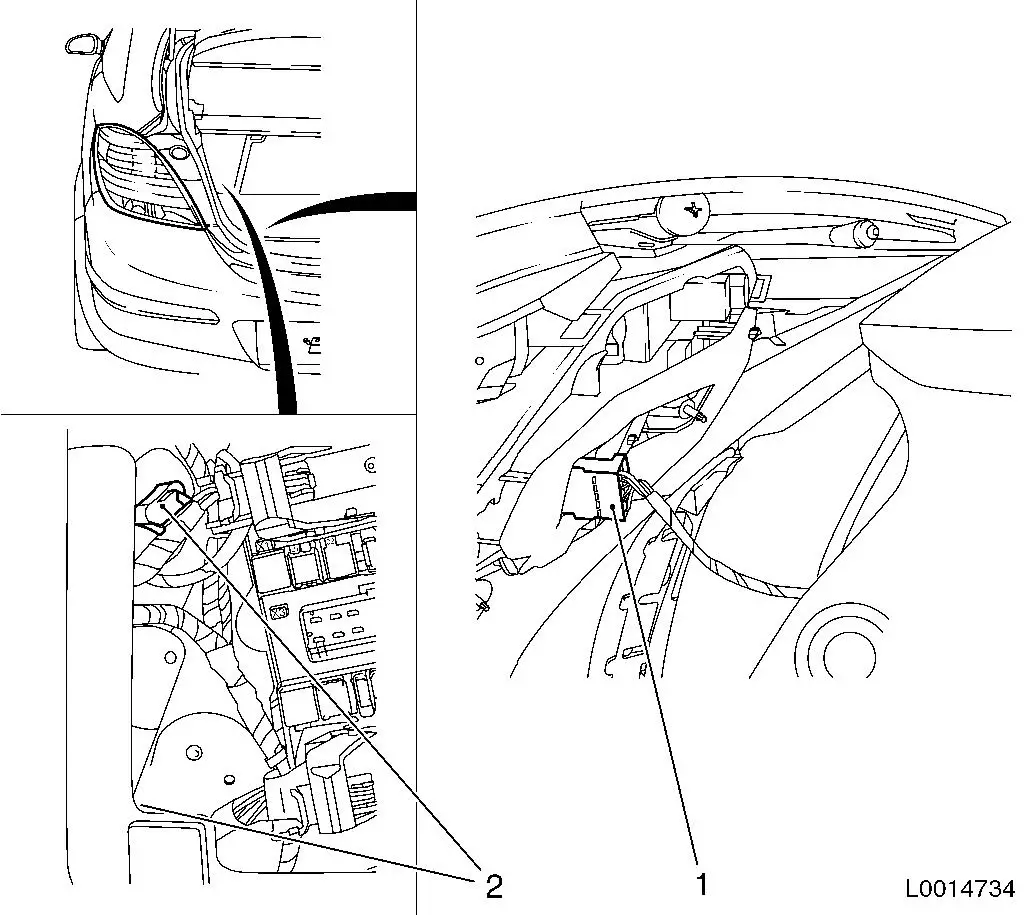 2
1
L0014734